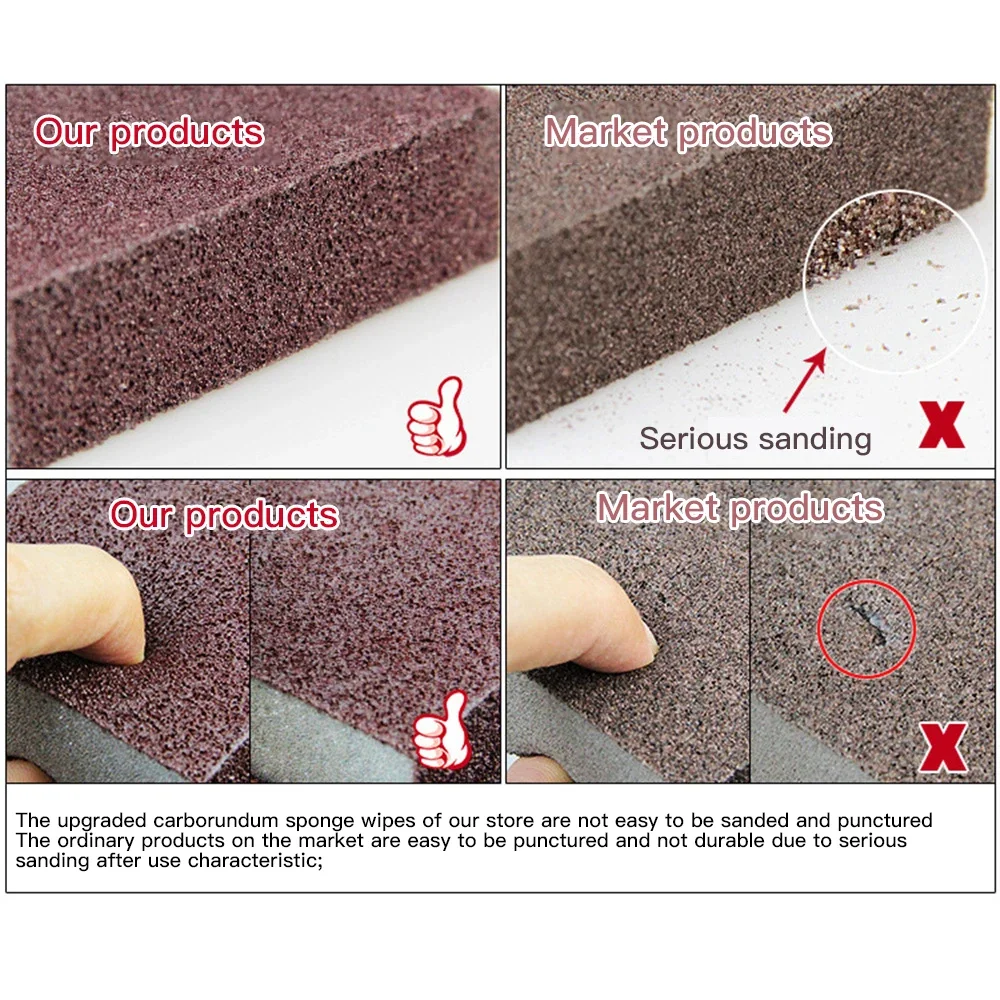 Our products

Market products

Serious sanding

X

Our products

Market products

X

The upgraded carborundum sponge wipes of our store are not easy to be sanded and punctured
The ordinary products on the market are easy to be punctured and not durable due to serious sanding after use characteristic;