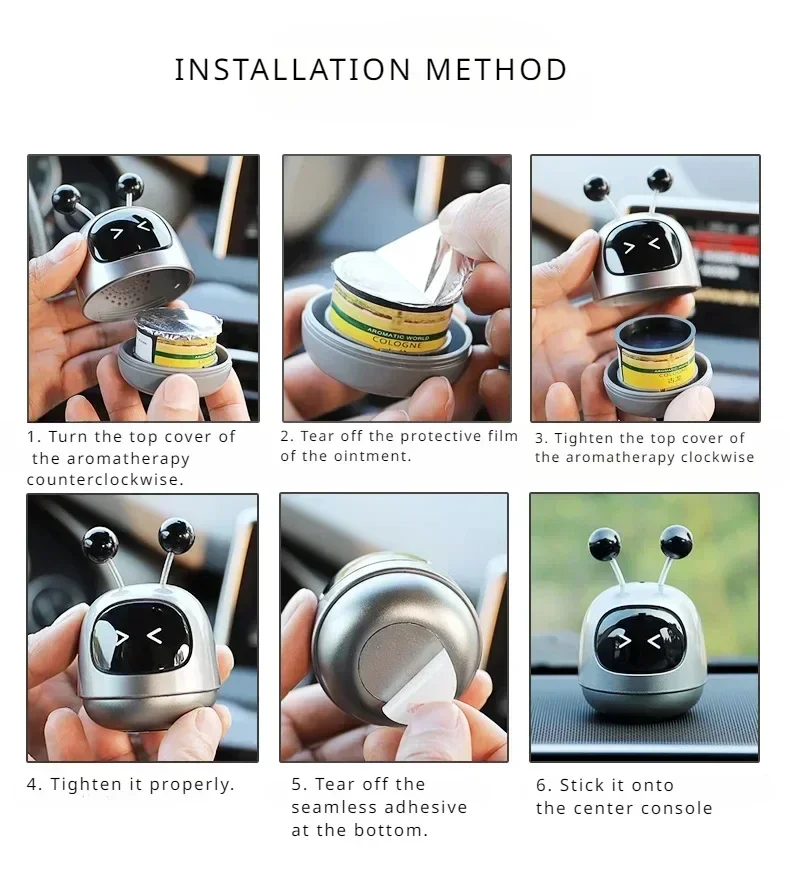 INSTALLATION METHOD

AROMATIC WORLD
COLOGNE

1. Turn the top cover of the aromatherapy counterclockwise.

2. Tear off the protective film of the ointment.

3. Tighten the top cover of the aromatherapy clockwise

4. Tighten it properly.

5. Tear off the seamless adhesive at the bottom.

6. Stick it onto the center console