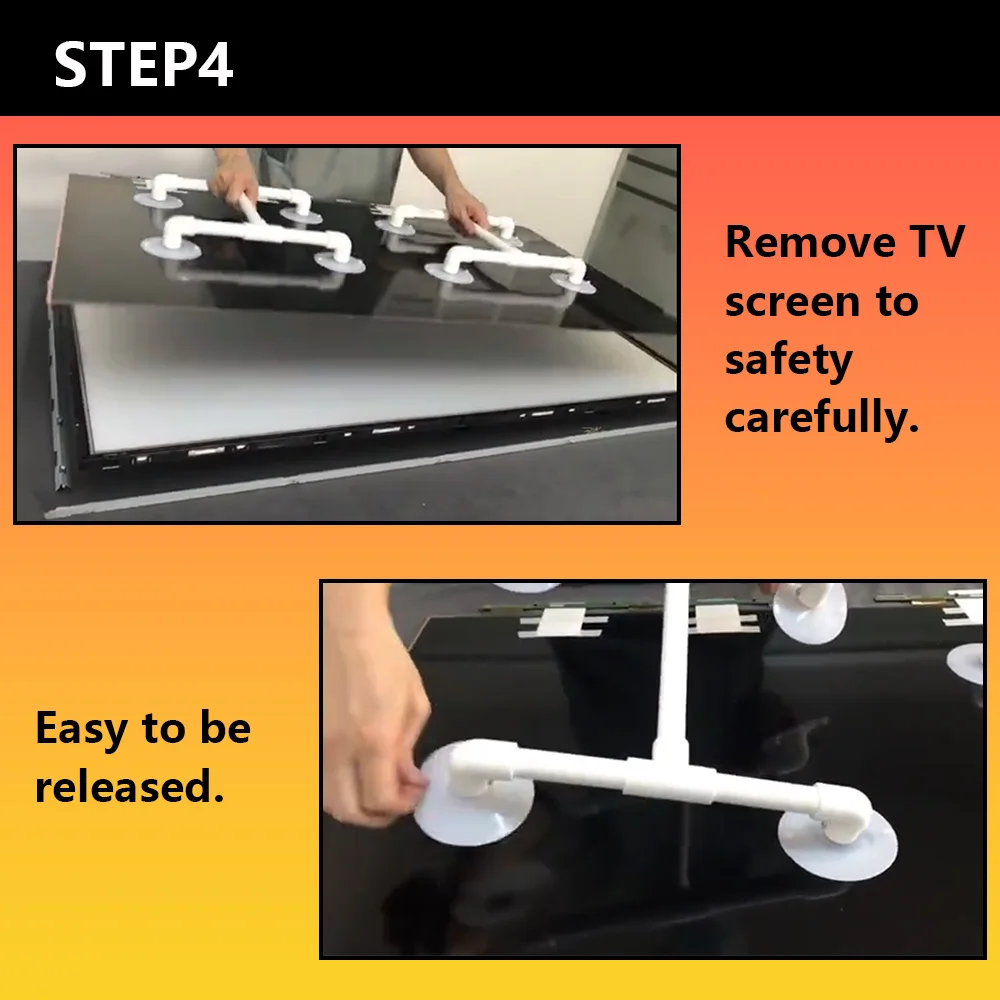 STEP4

Remove TV screen to safety carefully.

Easy to be released.