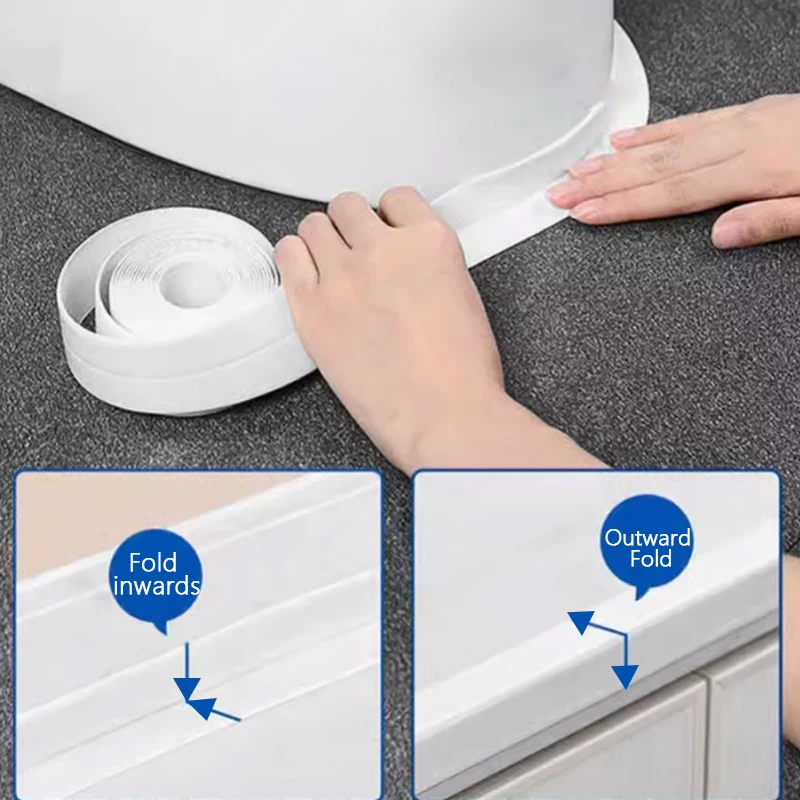 Fold inwards

Outward Fold