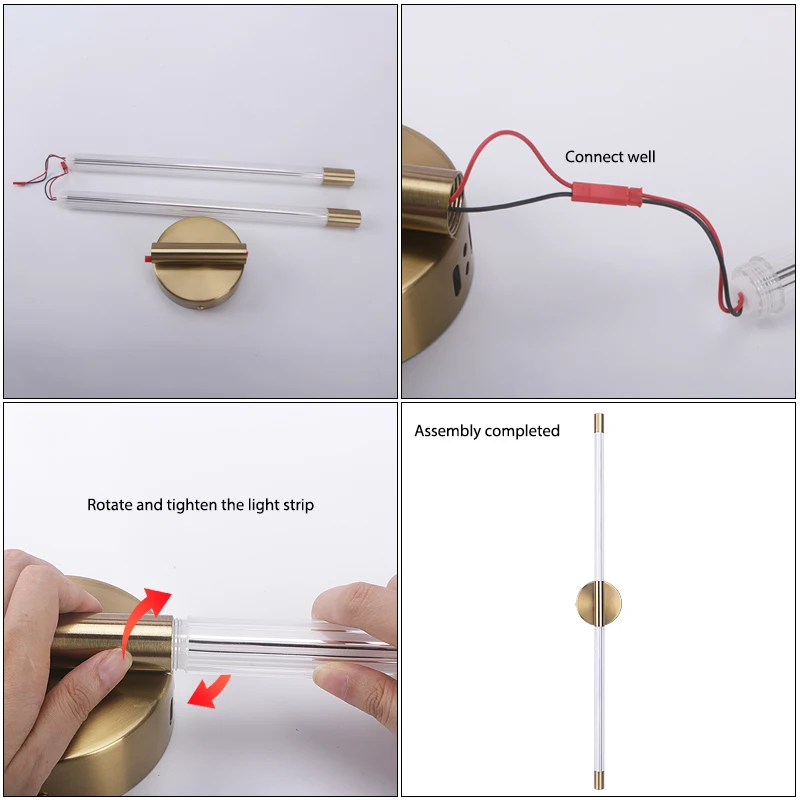 Connect well

Rotate and tighten the light strip

Assembly completed