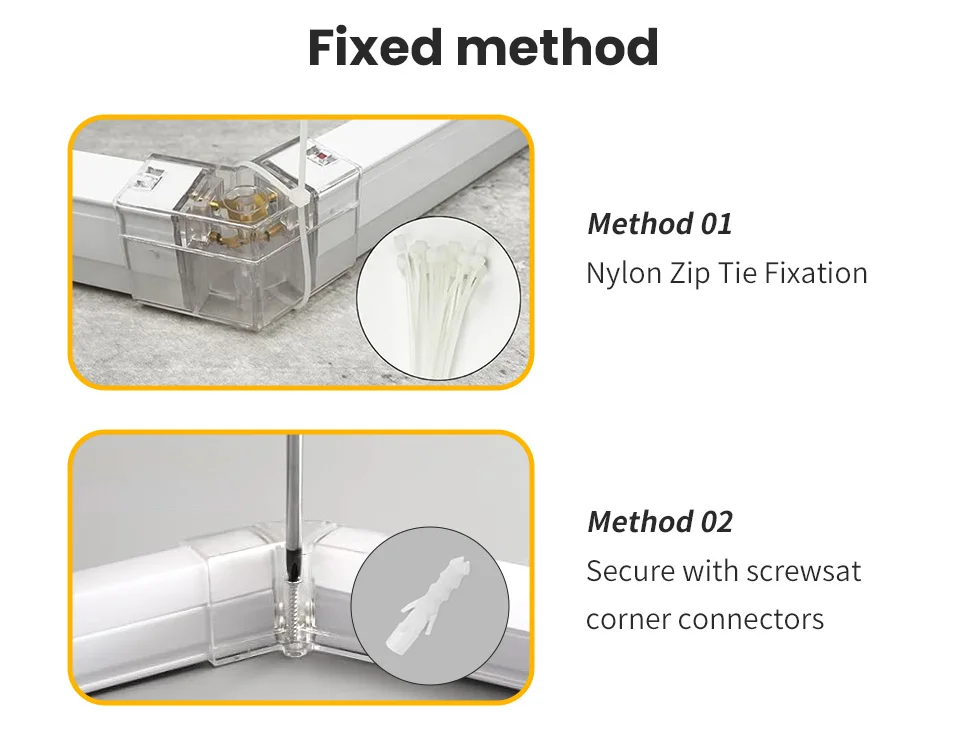 Fixed method

Method 01
Nylon Zip Tie Fixation

Method 02
Secure with screwsat corner connectors