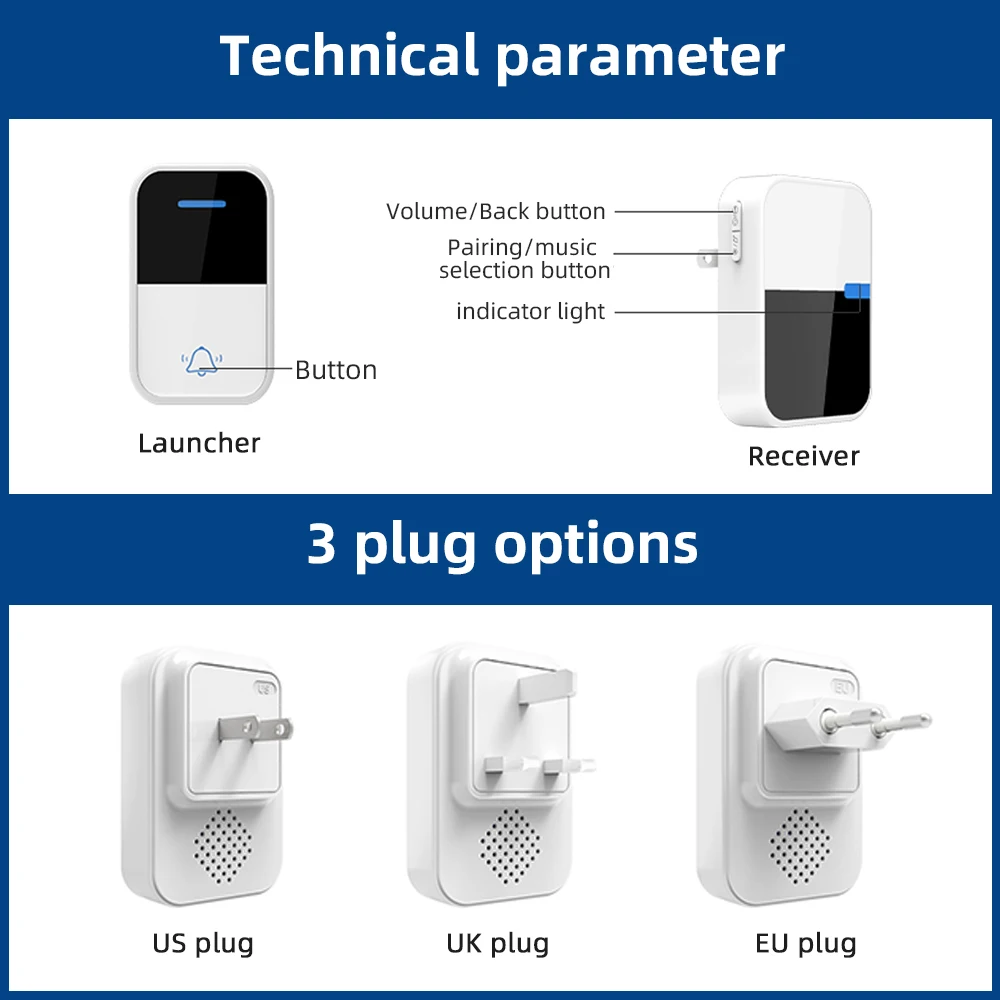 Technical parameter

Button

Launcher

Volume/Back button

Pairing/music selection button

indicator light

Receiver

3 plug options

US

EU

US plug

UK plug

EU plug