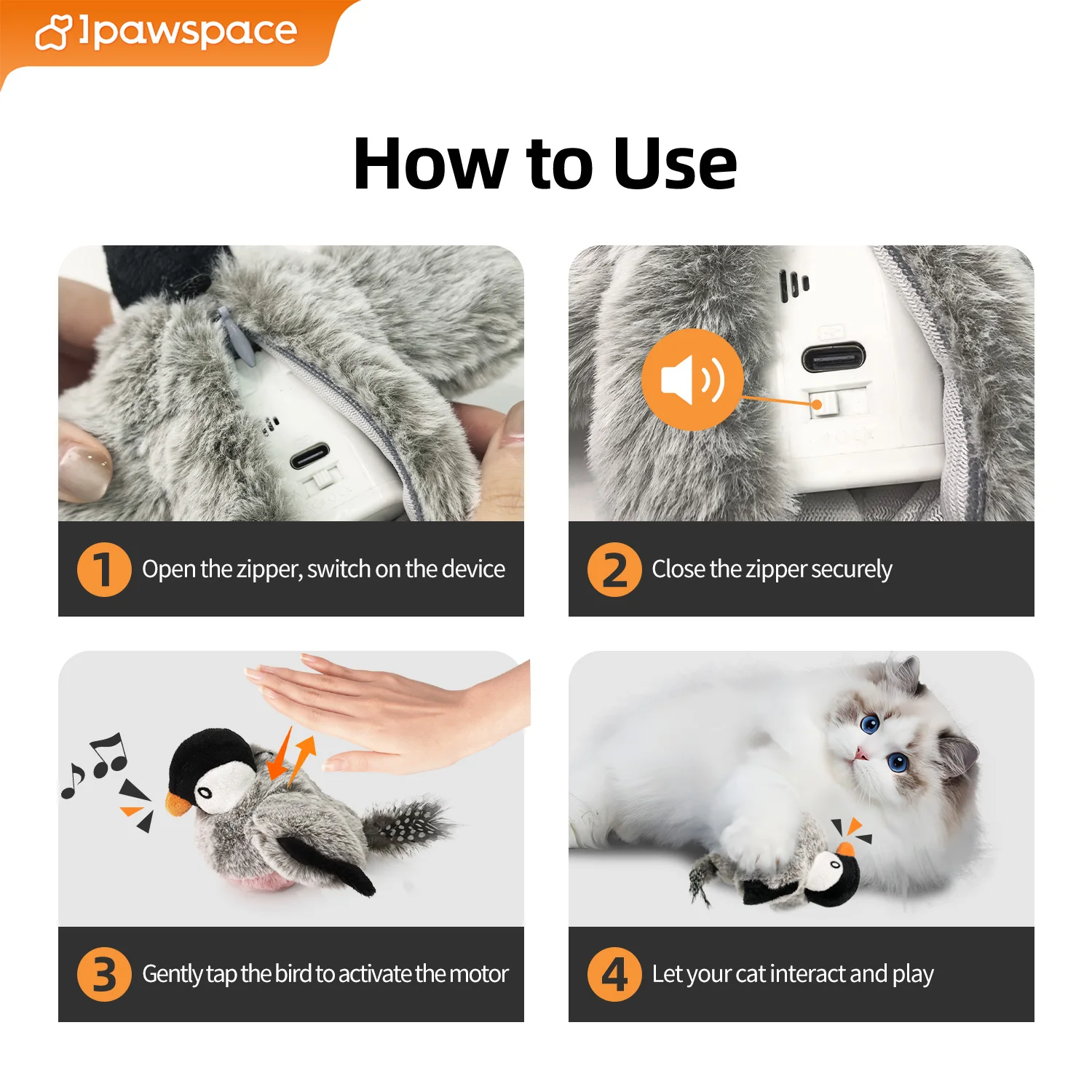 1pawspace

How to Use

1 Open the zipper, switch on the device

2 Close the zipper securely

3 Gently tap the bird to activate the motor

4 Let your cat interact and play