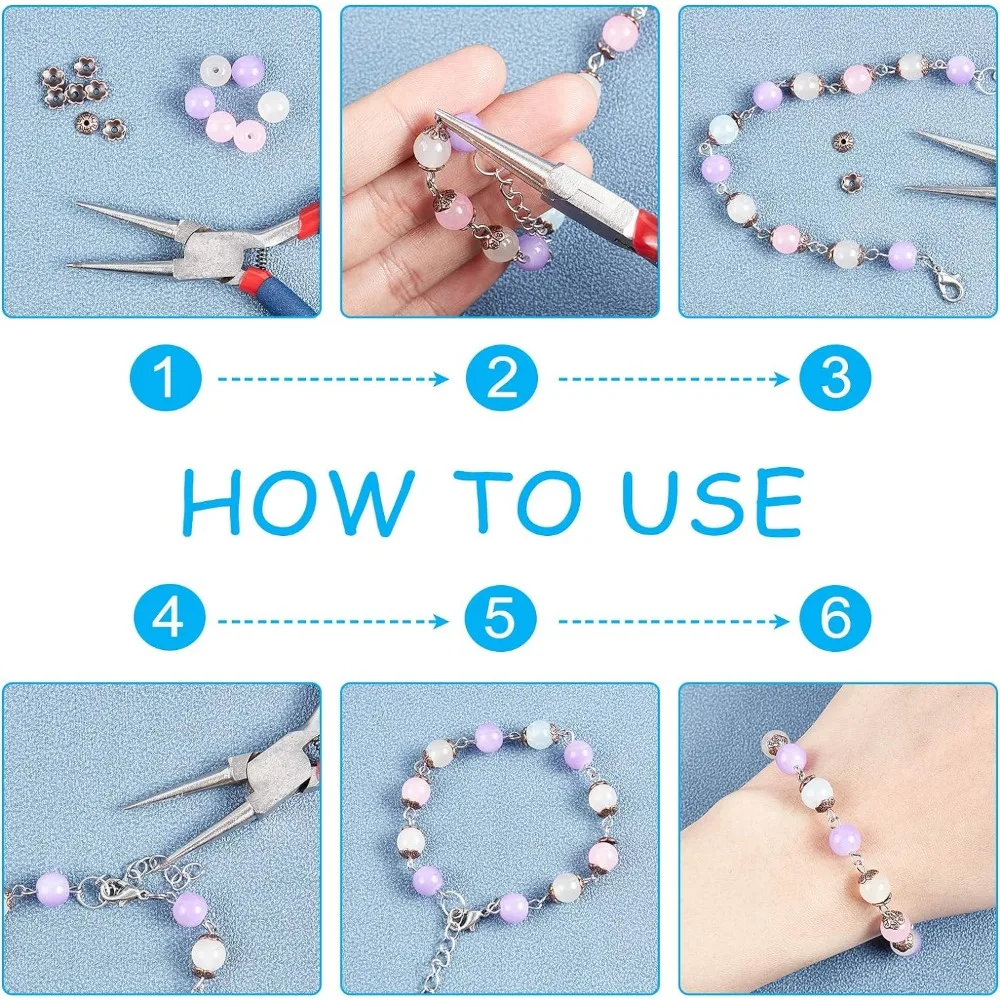 1 2 3

HOW TO USE

4 5 6