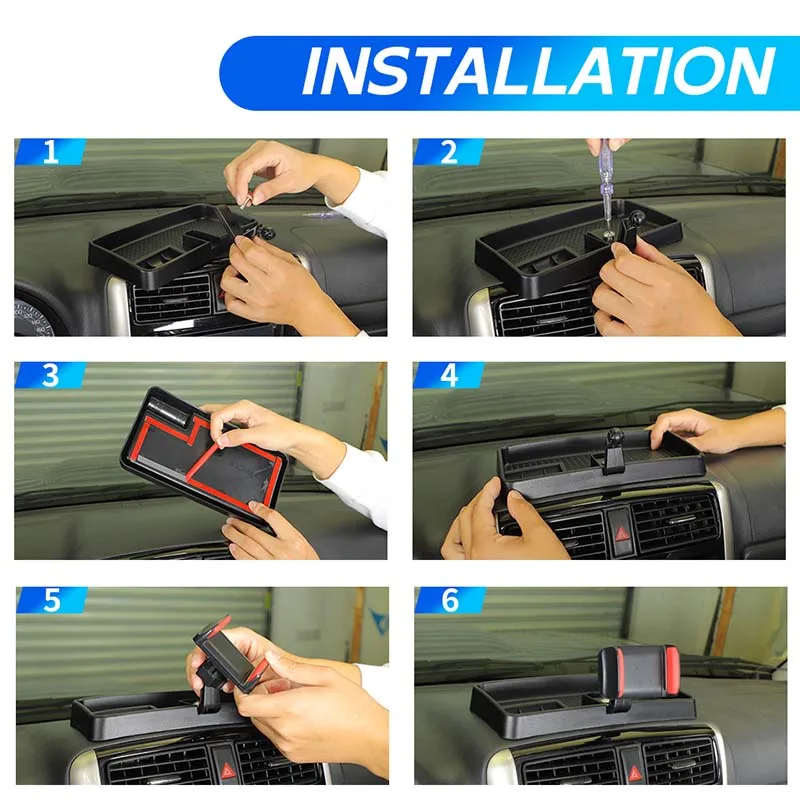 INSTALLATION

1

2

3

4

5

6