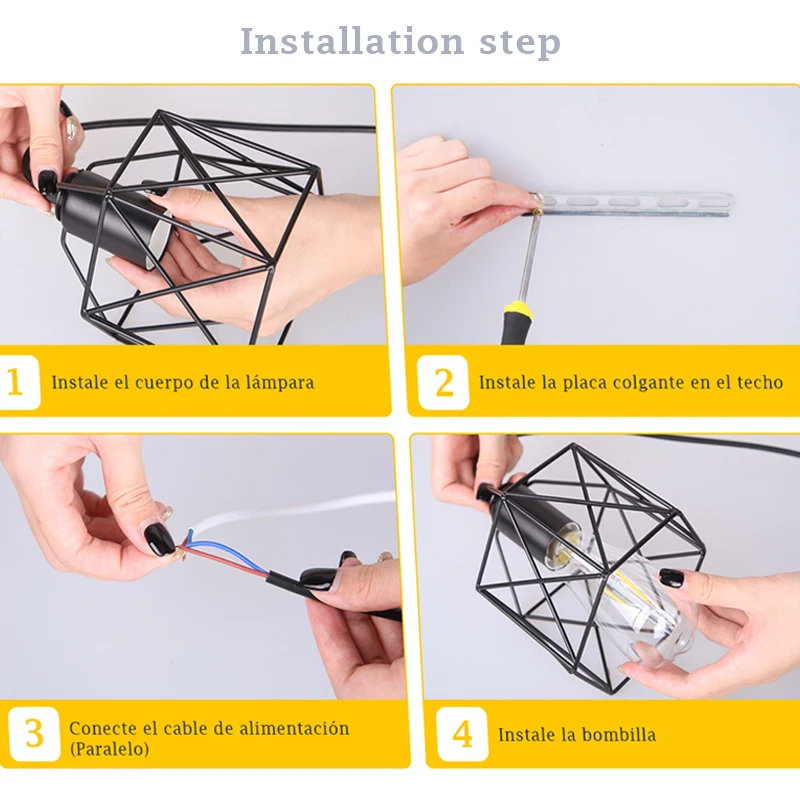 Installation step

1 Instale el cuerpo de la lámpara

2 Instale la placa colgante en el techo

3 Conecte el cable de alimentación (Paralelo)

4 Instale la bombilla