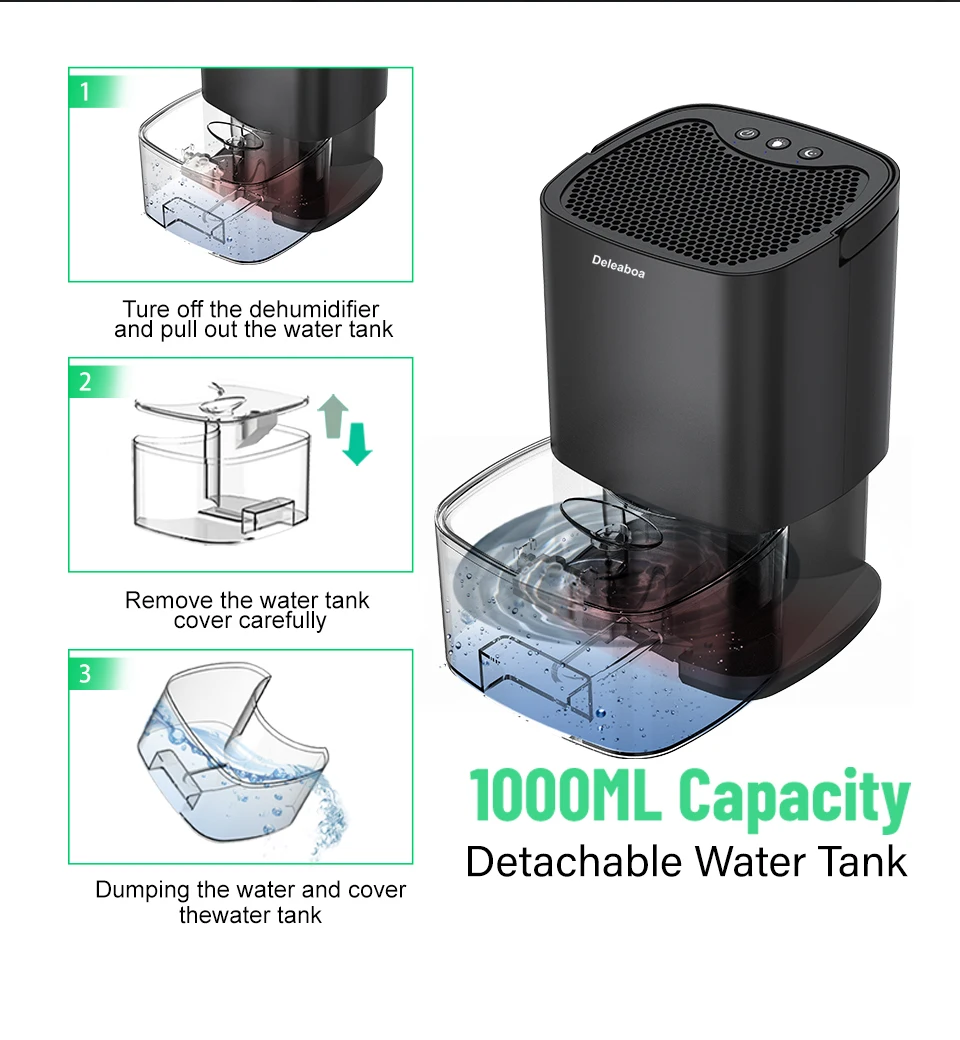 1

Ture off the dehumidifier and pull out the water tank

2

Remove the water tank cover carefully

3

Dumping the water and cover thewater tank

Deleaboa

1000ML Capacity

Detachable Water Tank