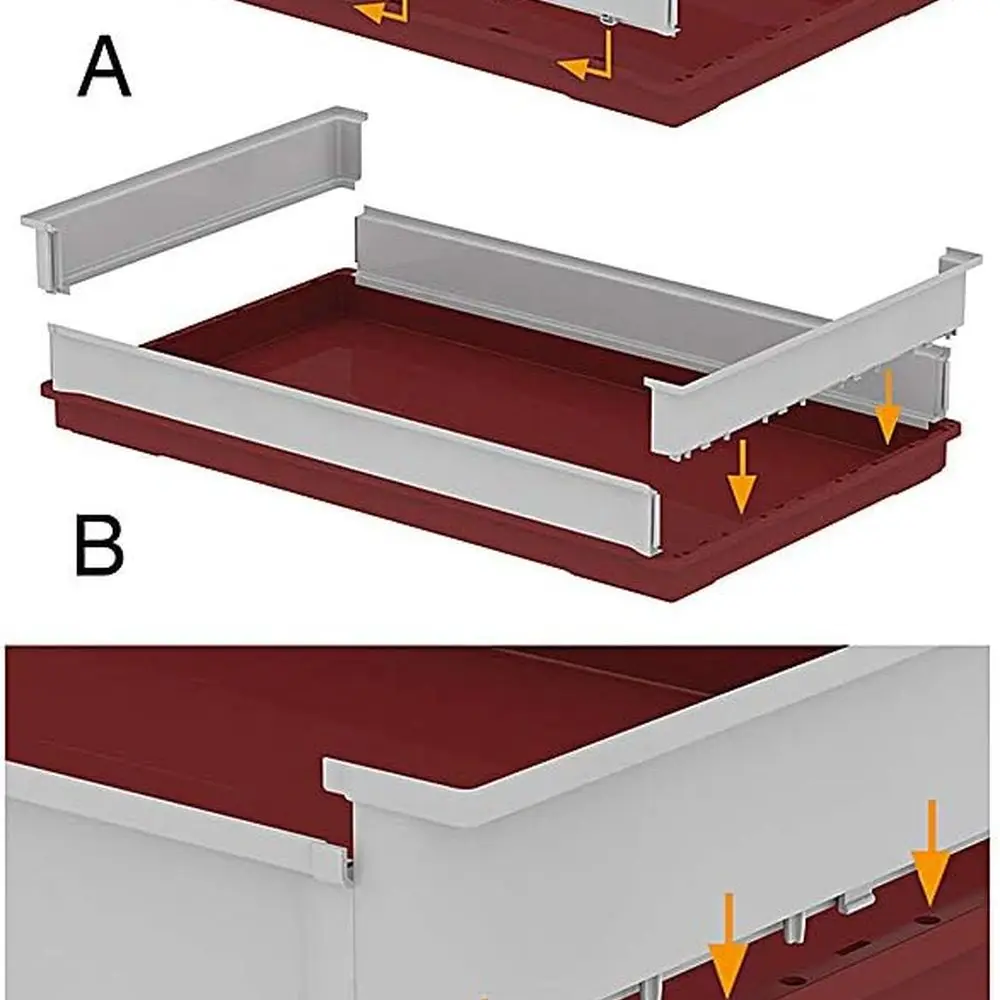 A

B