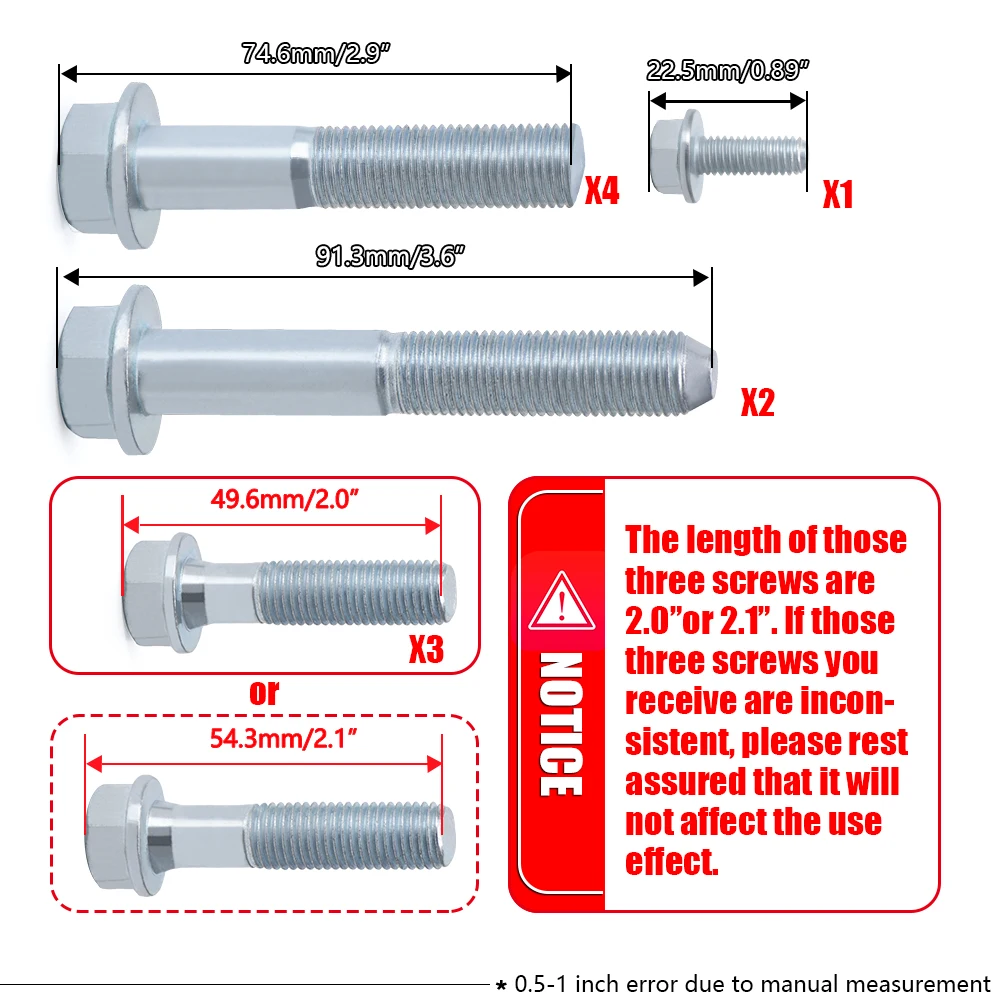 74.6mm/2.9"

X4

22.5mm/0.89"

X1

91.3mm/3.6"

X2

49.6mm/2.0"

X3

or

54.3mm/2.1"

NOTICE

The length of those three screws are 2.0"or 2.1". If those three screws you receive are inconsistent, please rest assured that it will not affect the use effect.

* 0.5-1 inch error due to manual measurement