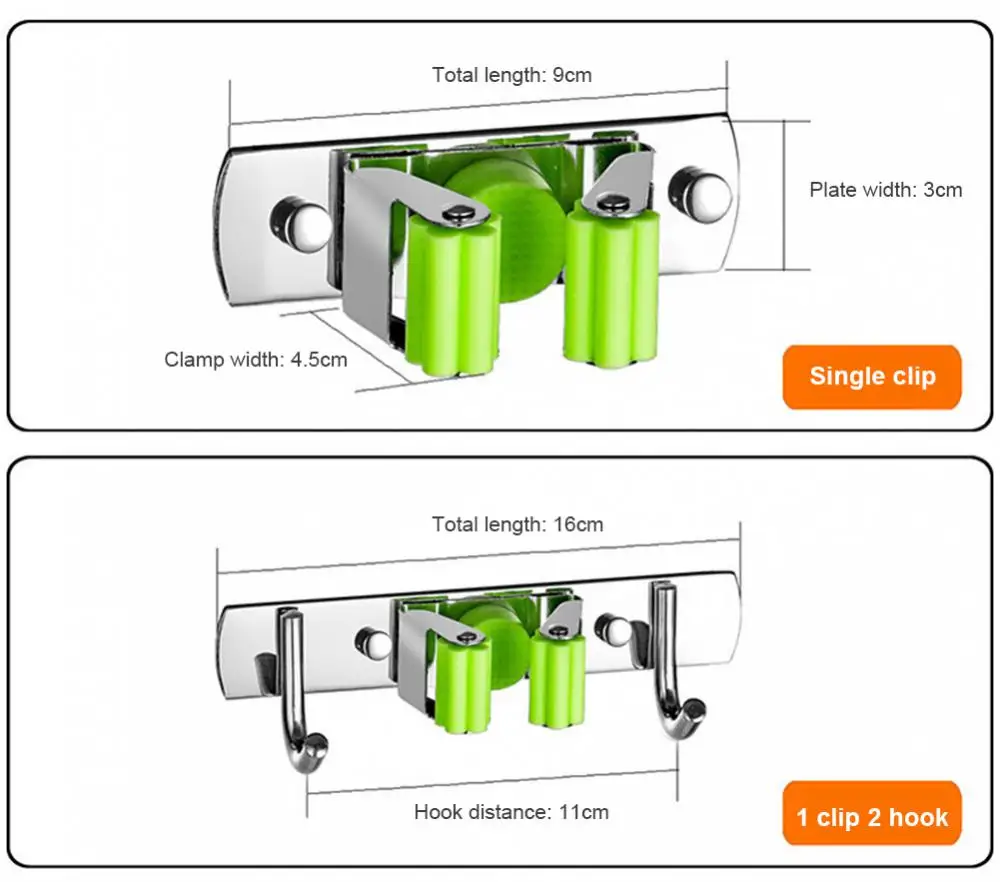 Total length: 9cm

Plate width: 3cm

Clamp width: 4.5cm

Single clip

Total length: 16cm

Hook distance: 11cm

1 clip 2 hook