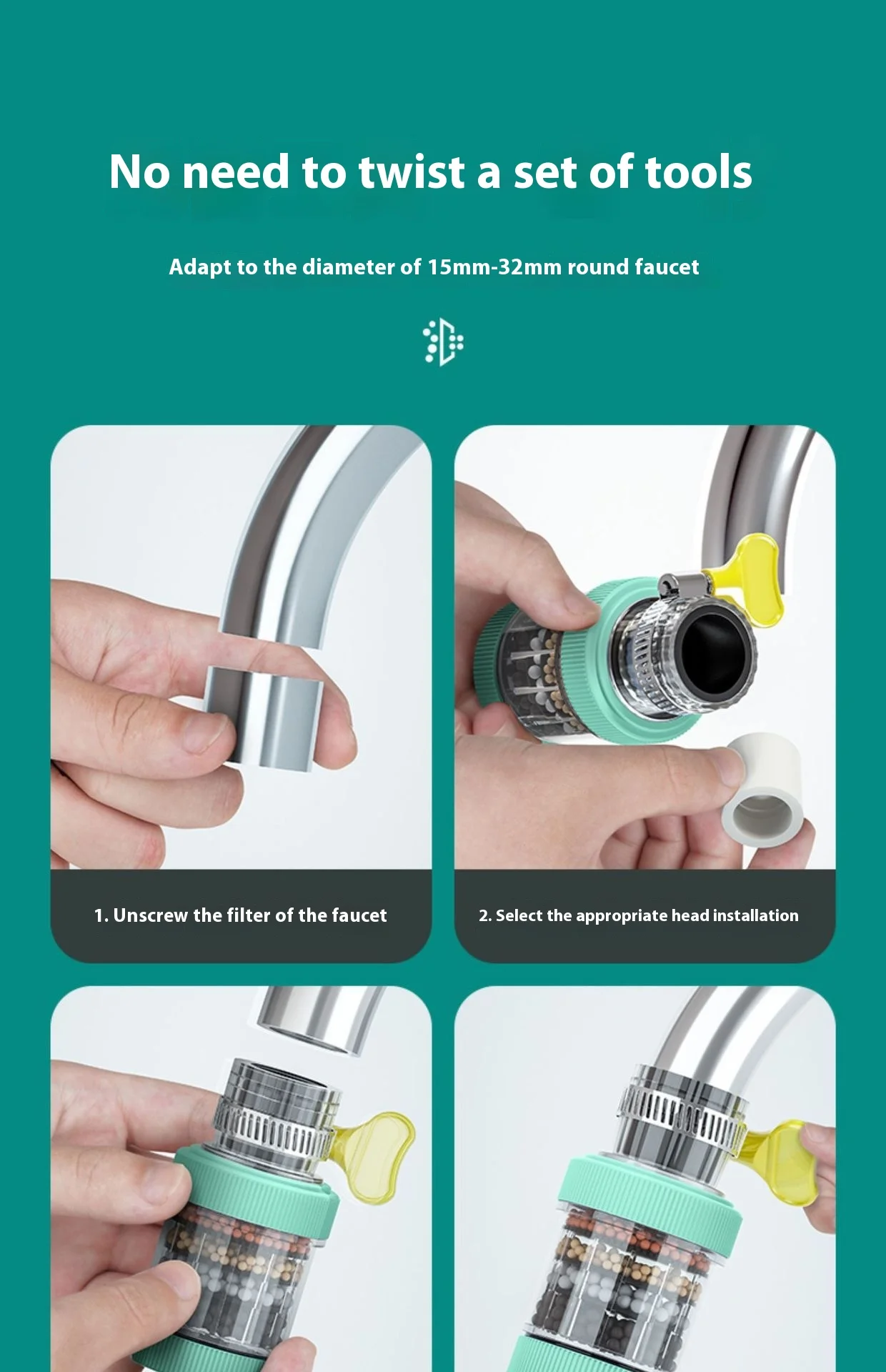 No need to twist a set of tools

Adapt to the diameter of 15mm-32mm round faucet

1. Unscrew the filter of the faucet

2. Select the appropriate head installation