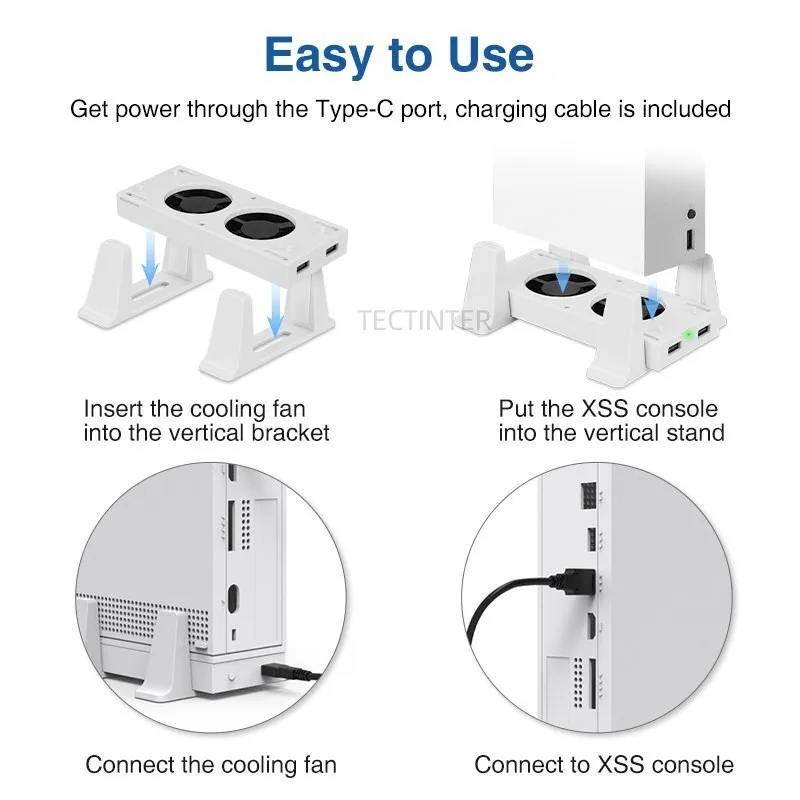 Easy to Use

Get power through the Type-C port, charging cable is included

TECTINTER

Insert the cooling fan into the vertical bracket

Put the XSS console into the vertical stand

Connect the cooling fan

Connect to XSS console