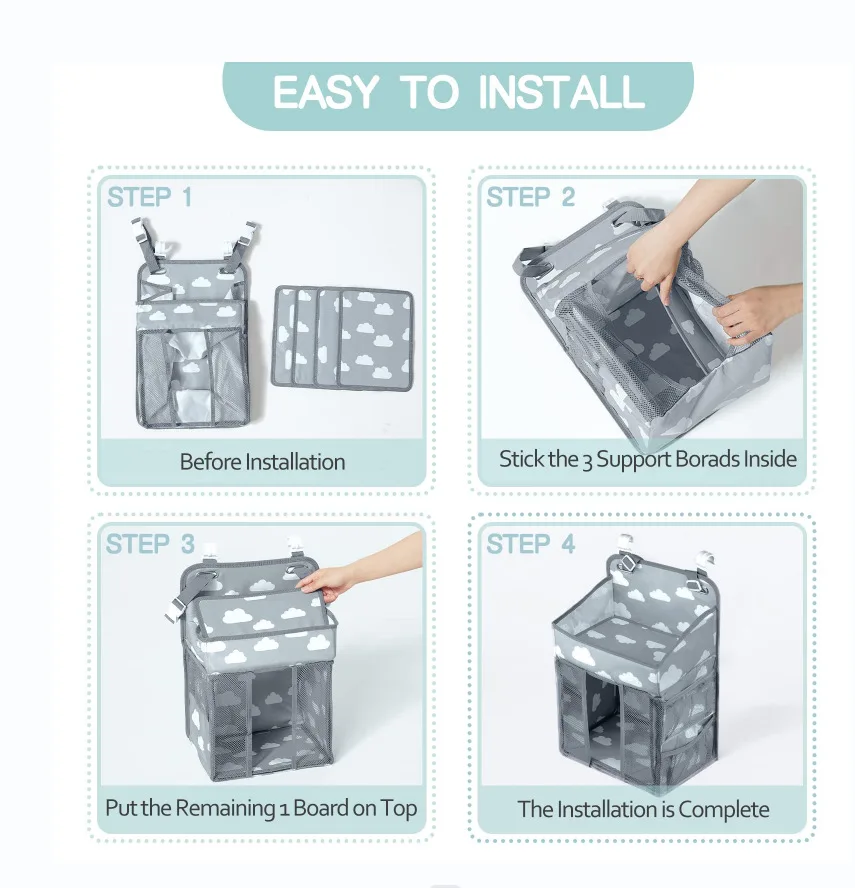 EASY TO INSTALL

STEP 1

Before Installation

STEP 2

Stick the 3 Support Borads Inside

STEP 3

Put the Remaining 1 Board on Top

STEP 4

The Installation is Complete