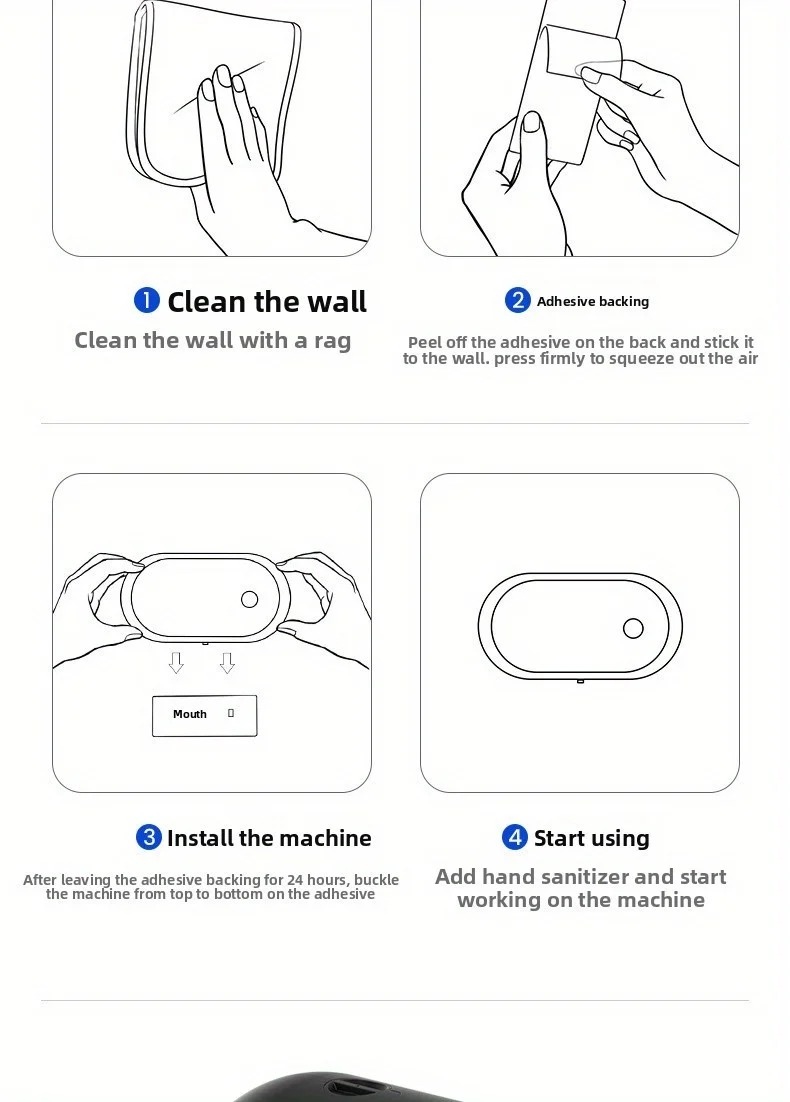 1 Clean the wall
Clean the wall with a rag

2 Adhesive backing
Peel off the adhesive on the back and stick it to the wall. press firmly to squeeze out the air

Mouth

3 Install the machine
After leaving the adhesive backing for 24 hours, buckle the machine from top to bottom on the adhesive

4 Start using
Add hand sanitizer and start working on the machine