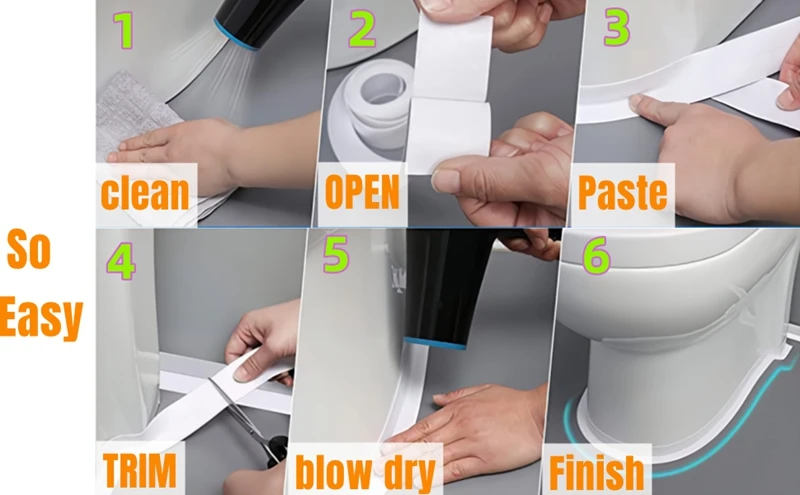 So Easy

1
clean

2
OPEN

3
Paste

4
TRIM

5
blow dry

6
Finish