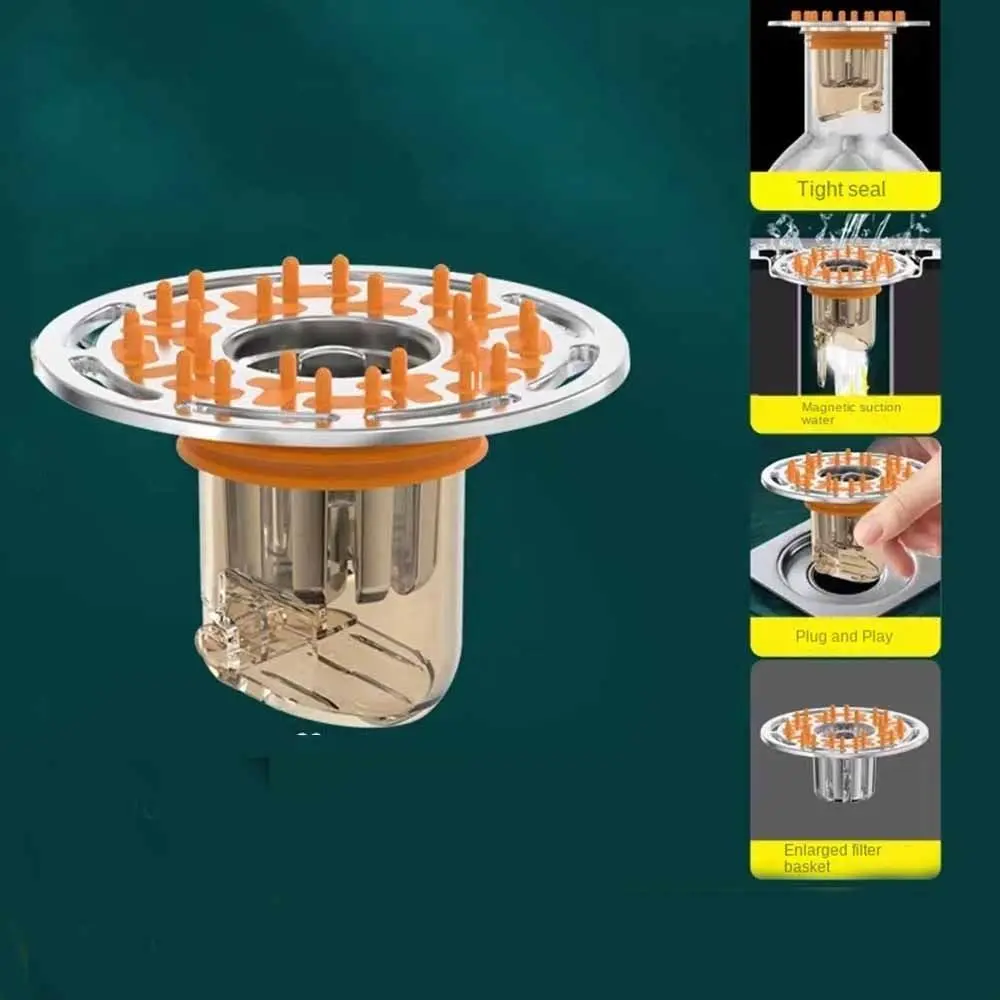 Tight seal

Magnetic suction water

Plug and Play

Enlarged filter basket