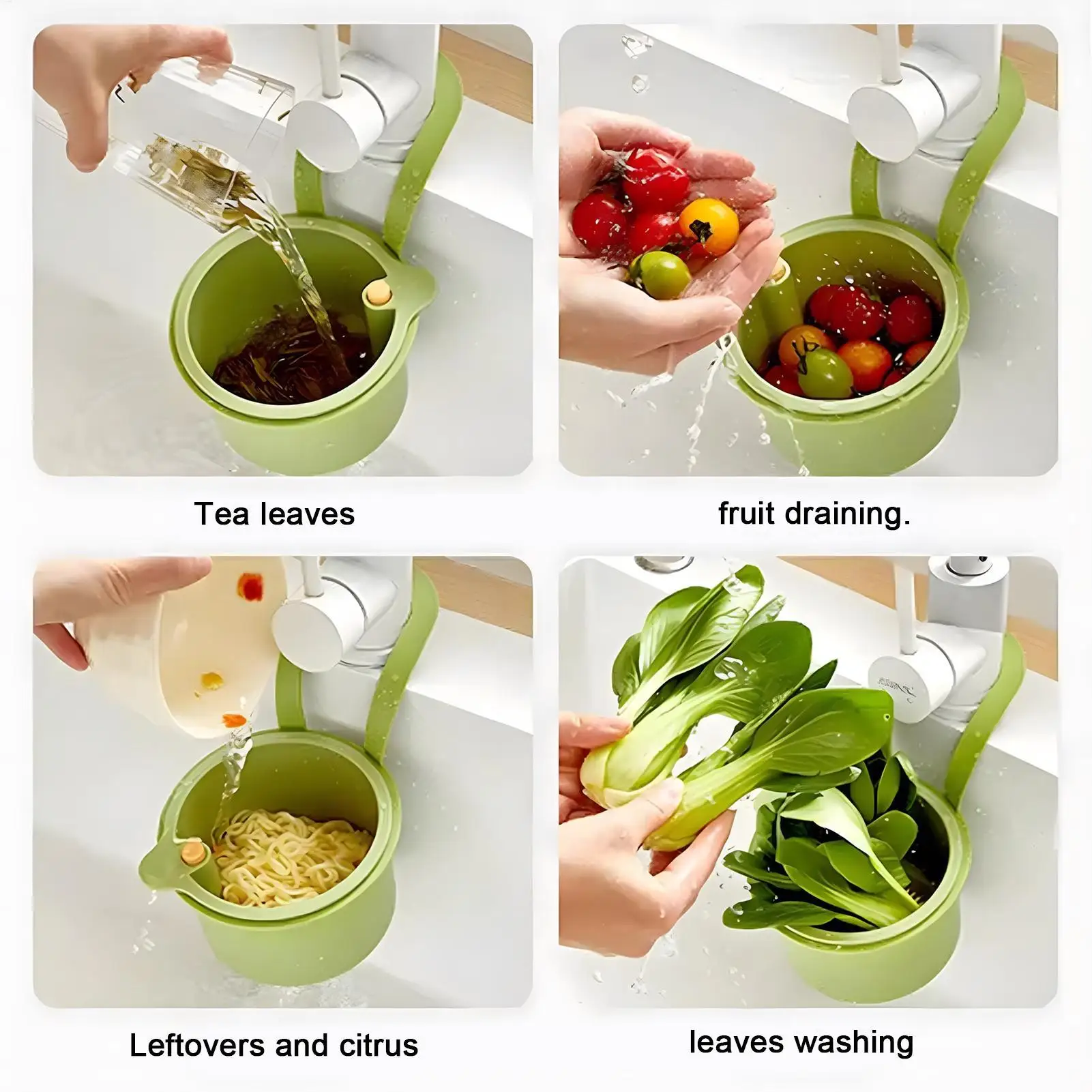 Tea leaves

fruit draining.

Leftovers and citrus

leaves washing