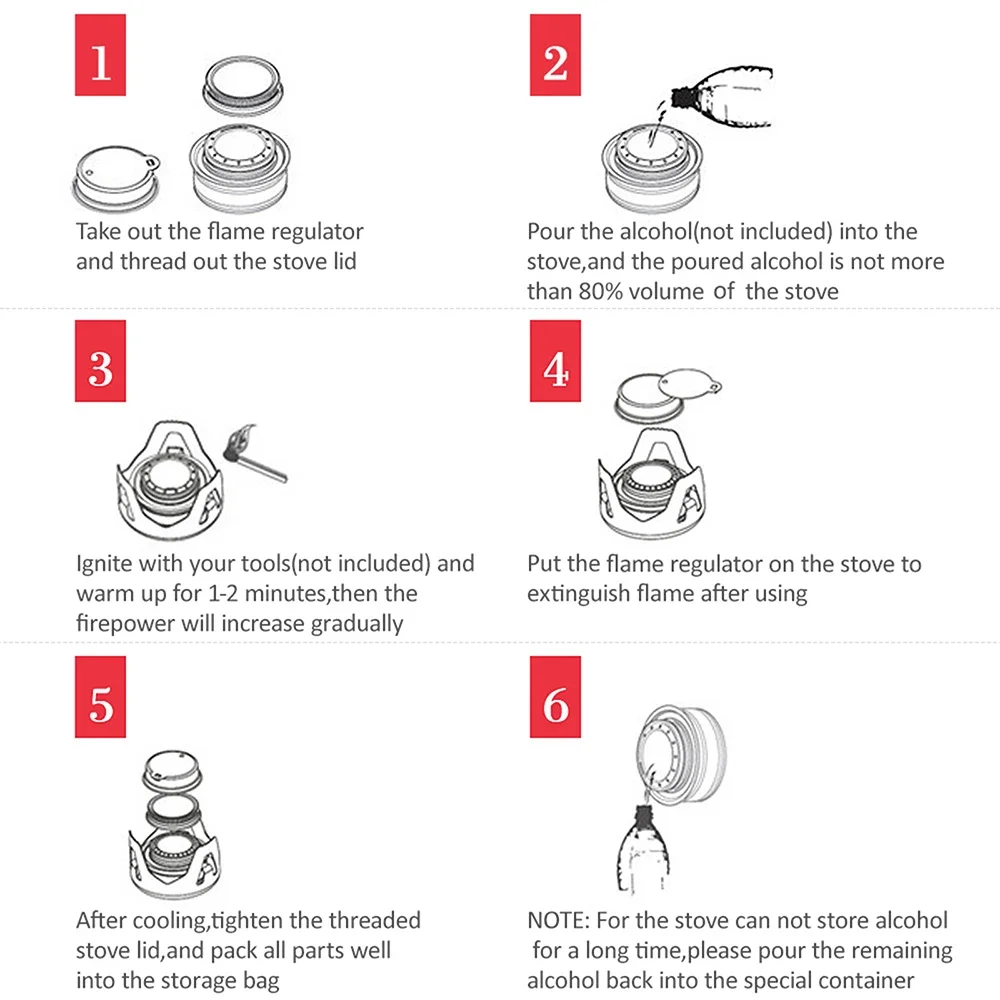 1

Take out the flame regulator and thread out the stove lid

2

Pour the alcohol(not included) into the stove,and the poured alcohol is not more than 80% volume of the stove

3

Ignite with your tools(not included) and warm up for 1-2 minutes,then the firepower will increase gradually

4

Put the flame regulator on the stove to extinguish flame after using

5

After cooling,tighten the threaded stove lid,and pack all parts well into the storage bag

6

NOTE: For the stove can not store alcohol for a long time,please pour the remaining alcohol back into the special container