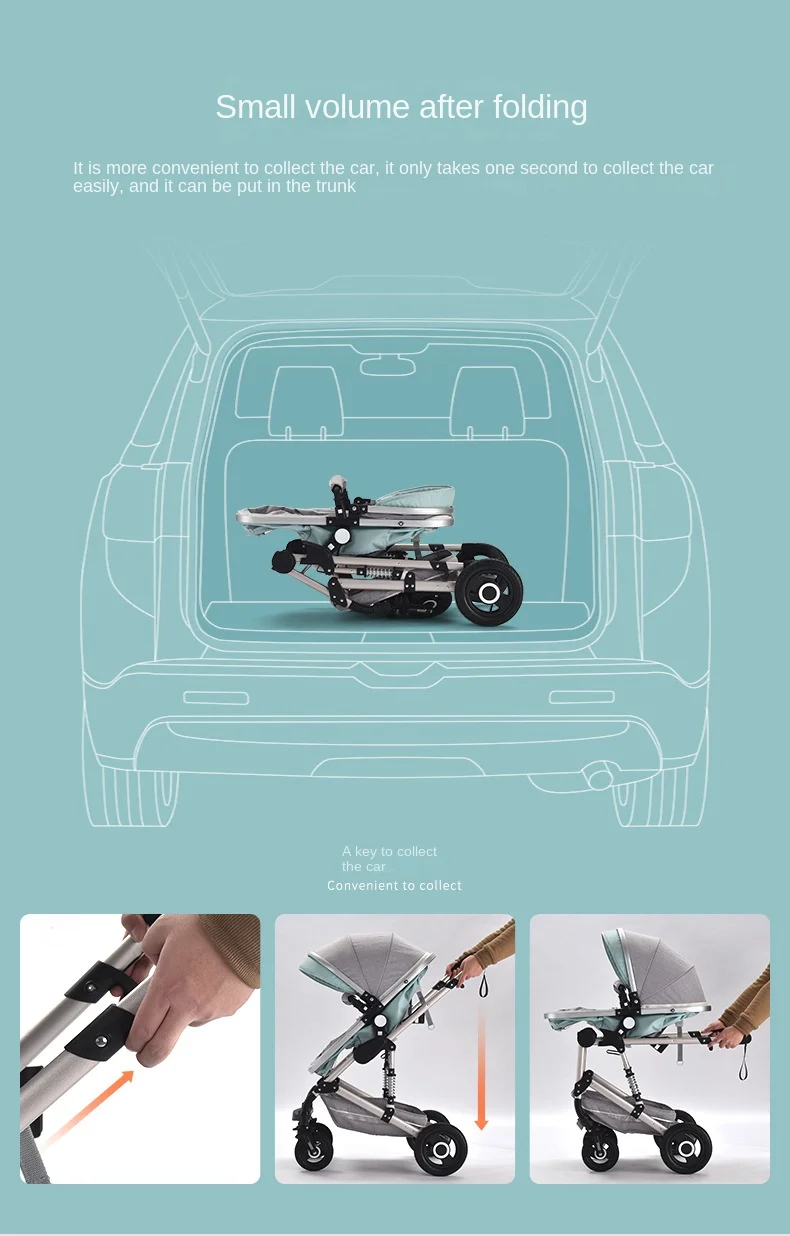 Small volume after folding

It is more convenient to collect the car, it only takes one second to collect the car easily, and it can be put in the trunk

A key to collect the car

Convenient to collect