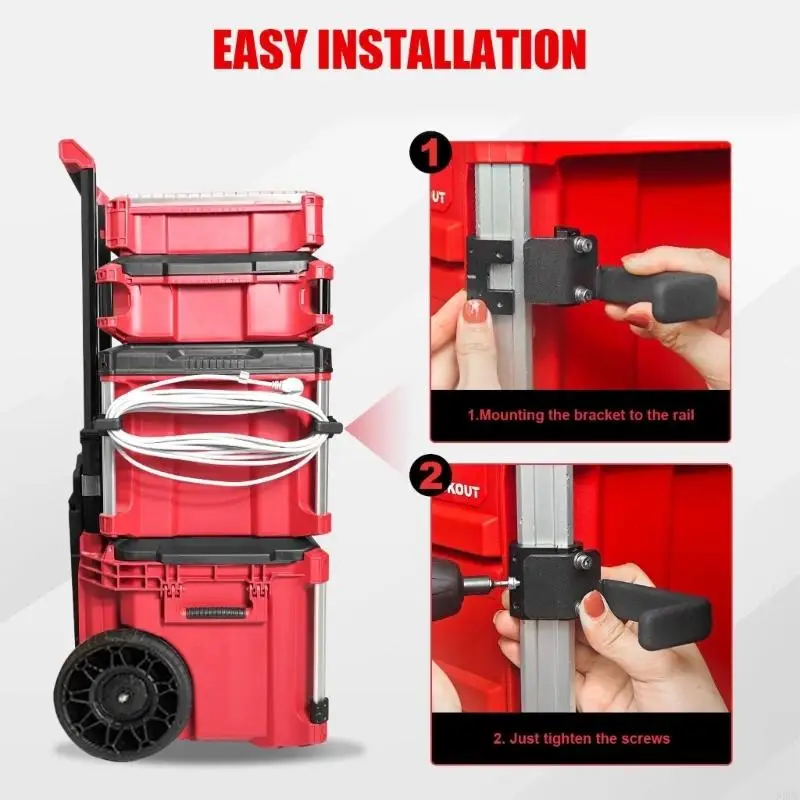 EASY INSTALLATION

1

UT

1.Mounting the bracket to the rail

2

KOUT

2. Just tighten the screws