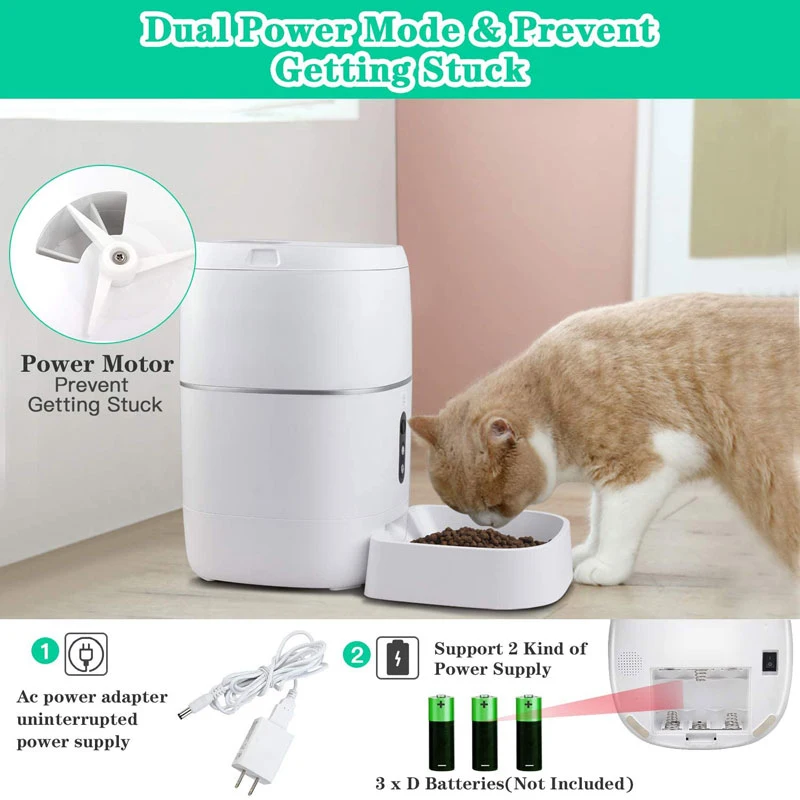 Dual Power Mode & Prevent Getting Stuck

Power Motor
Prevent
Getting Stuck

1

Ac power adapter
uninterrupted
power supply

2

Support 2 Kind of
Power Supply

3 x D Batteries(Not Included)