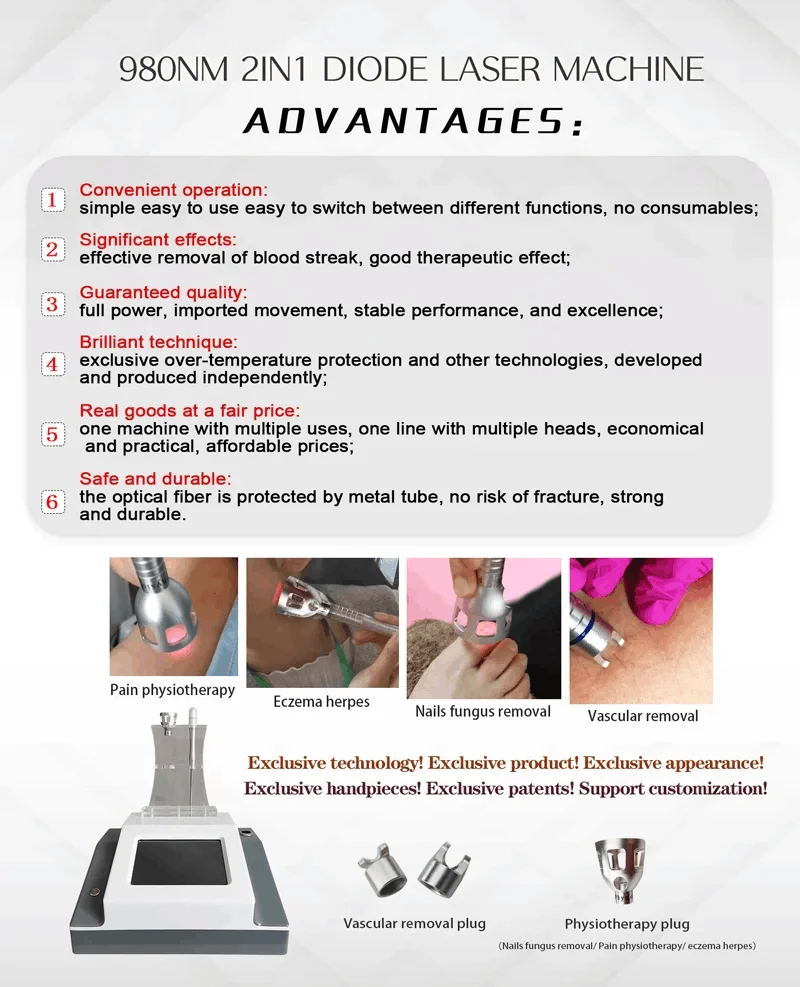 980NM 2IN1 DIODE LASER MACHINE

ADVANTAGES:

1 Convenient operation:
simple easy to use easy to switch between different functions, no consumables;

2 Significant effects:
effective removal of blood streak, good therapeutic effect;

3 Guaranteed quality:
full power, imported movement, stable performance, and excellence;

4 Brilliant technique:
exclusive over-temperature protection and other technologies, developed and produced independently;

5 Real goods at a fair price:
one machine with multiple uses, one line with multiple heads, economical and practical, affordable prices;

6 Safe and durable:
the optical fiber is protected by metal tube, no risk of fracture, strong and durable.

Pain physiotherapy

Eczema herpes

Nails fungus removal

Vascular removal

Exclusive technology! Exclusive product! Exclusive appearance!
Exclusive handpieces! Exclusive patents! Support customization!

Vascular removal plug

Physiotherapy plug
(Nails fungus removal/ Pain physiotherapy/ eczema herpes)