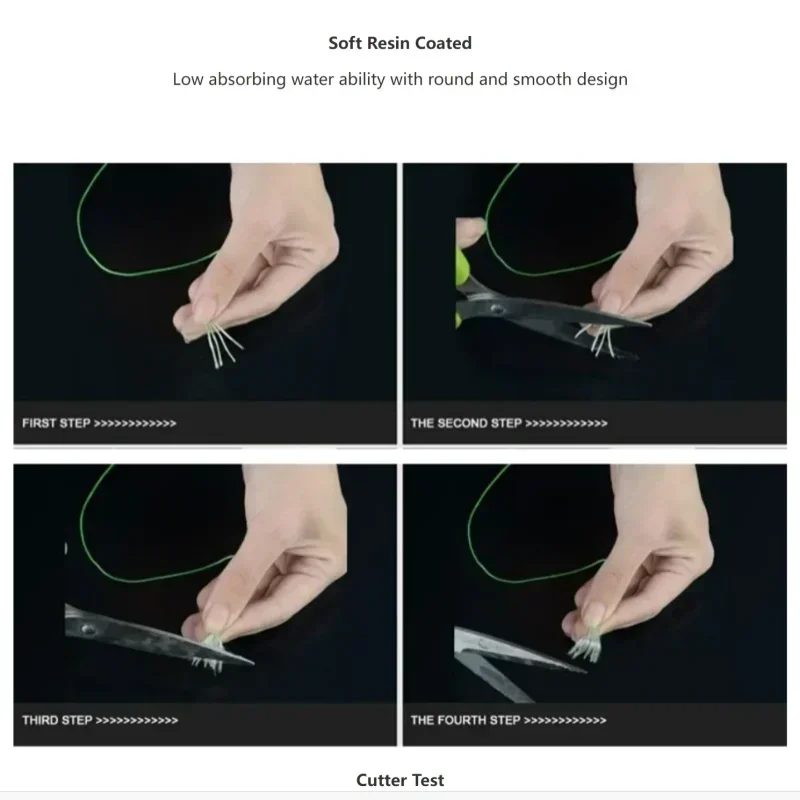 Soft Resin Coated

Low absorbing water ability with round and smooth design

FIRST STEP >>>>>>>>>>>>

THE SECOND STEP >>>>>>>>>>>>

THIRD STEP >>>>>>>>>>>>

THE FOURTH STEP >>>>>>>>>>>>

Cutter Test