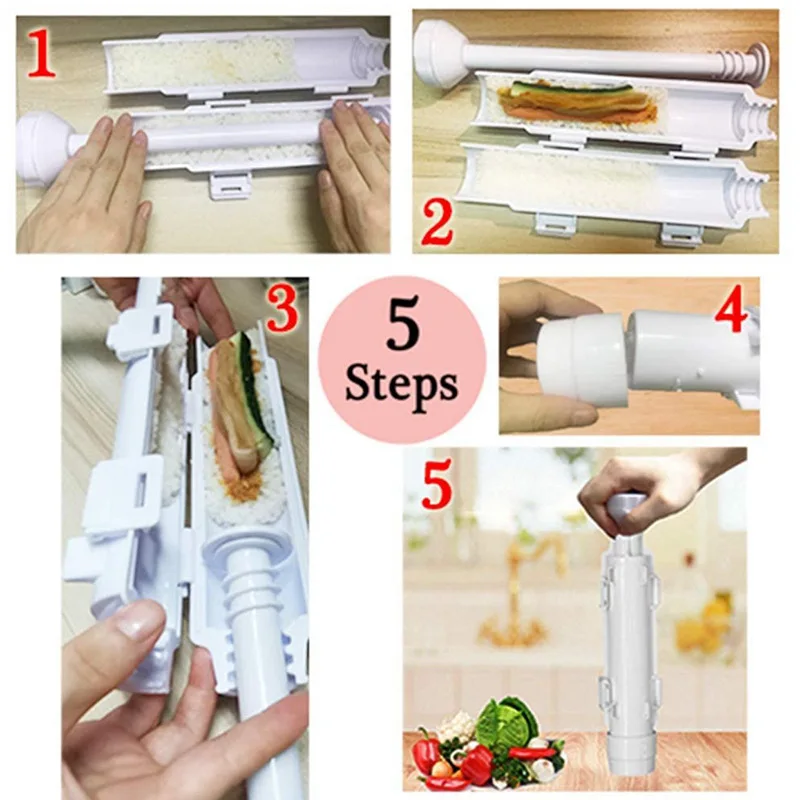 1

2

3

5
Steps

4

5