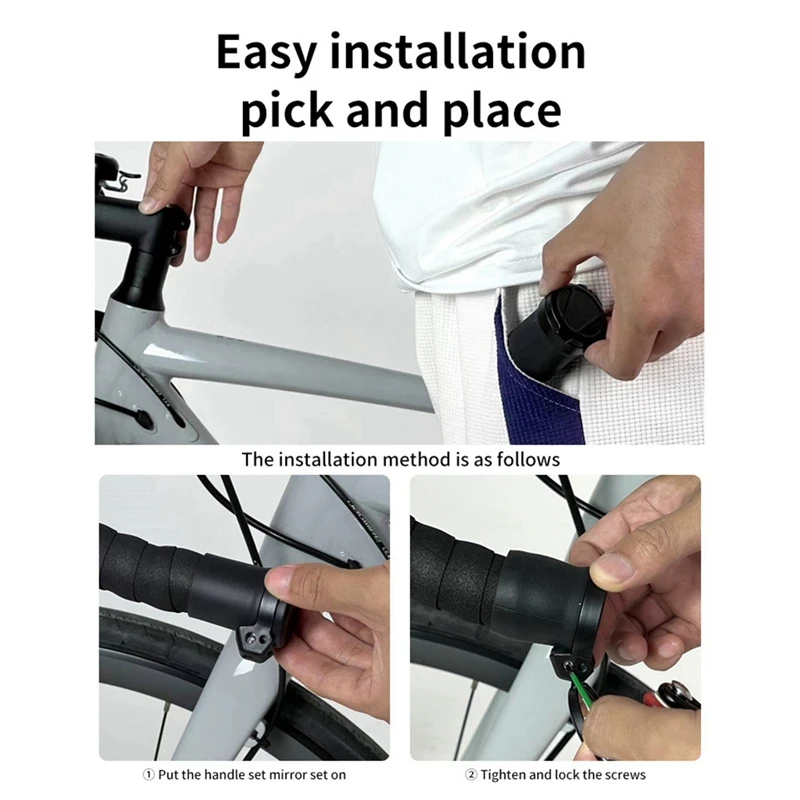 Easy installation pick and place

The installation method is as follows

① Put the handle set mirror set on

② Tighten and lock the screws