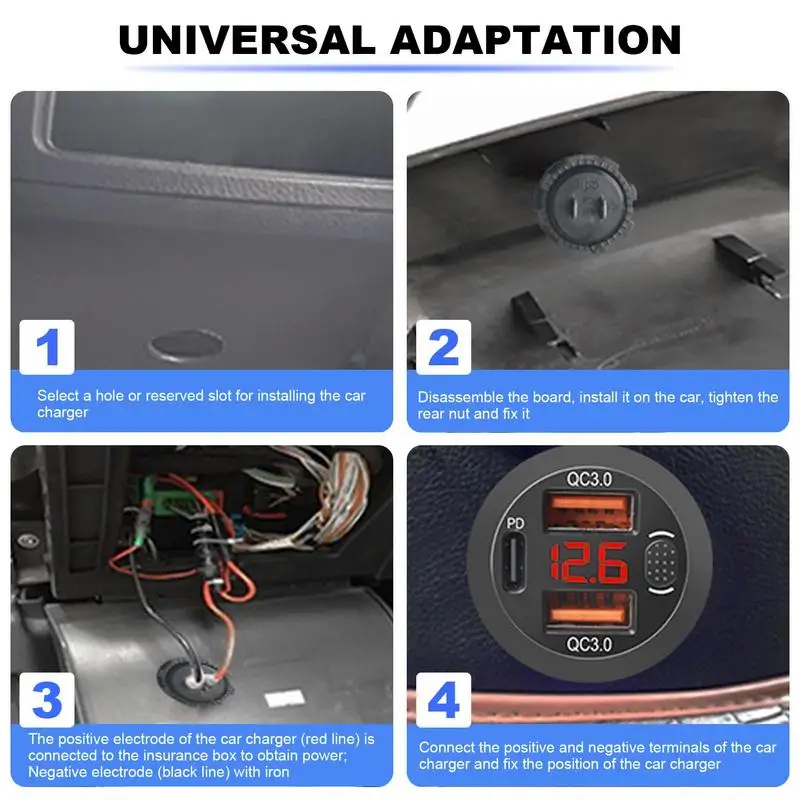 UNIVERSAL ADAPTATION

1

Select a hole or reserved slot for installing the car charger

2

Disassemble the board, install it on the car, tighten the rear nut and fix it

3

The positive electrode of the car charger (red line) is connected to the insurance box to obtain power; Negative electrode (black line) with iron

QC3.0
PD
12.6
QC3.0

4

Connect the positive and negative terminals of the car charger and fix the position of the car charger