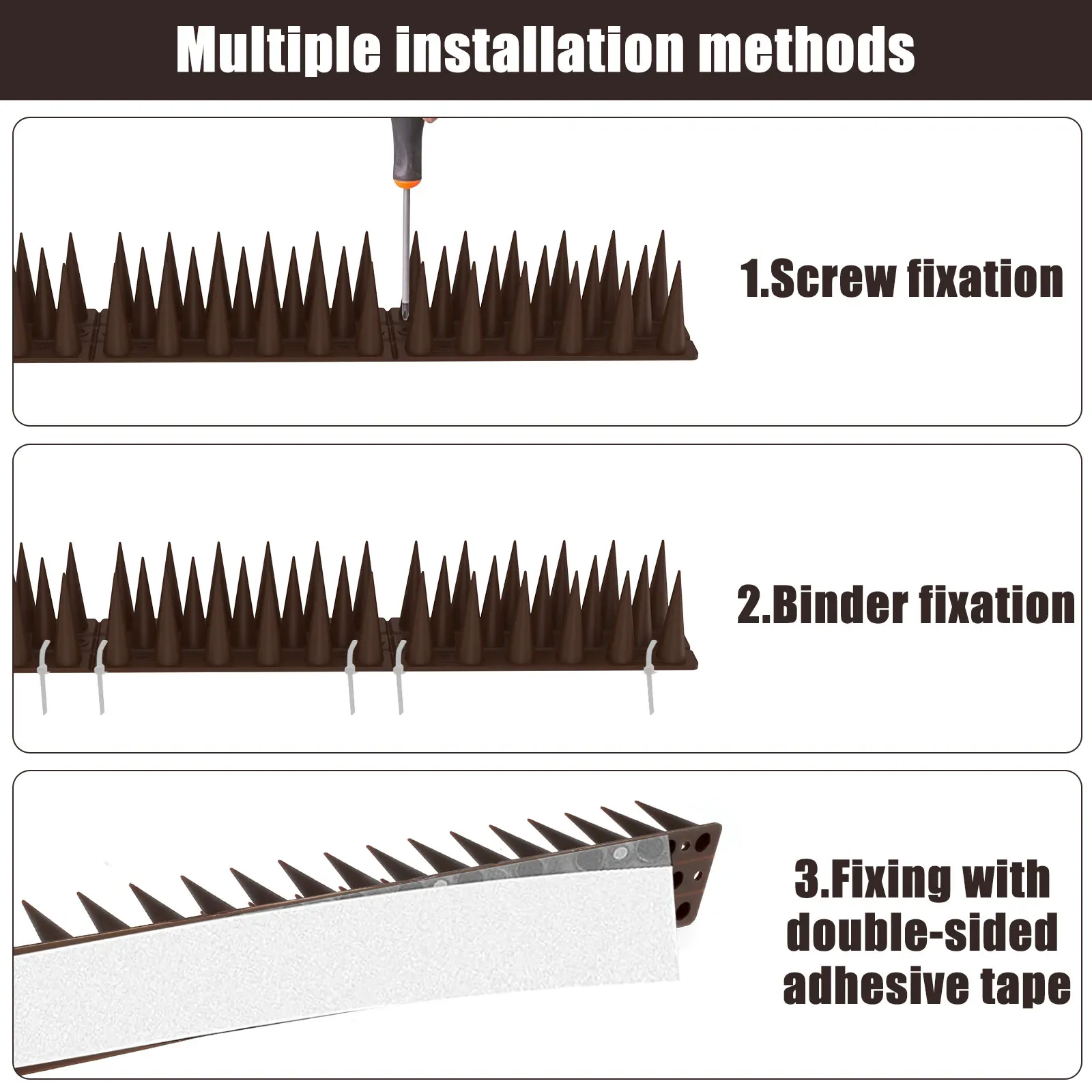 Multiple installation methods

1.Screw fixation

2.Binder fixation

3.Fixing with double-sided adhesive tape