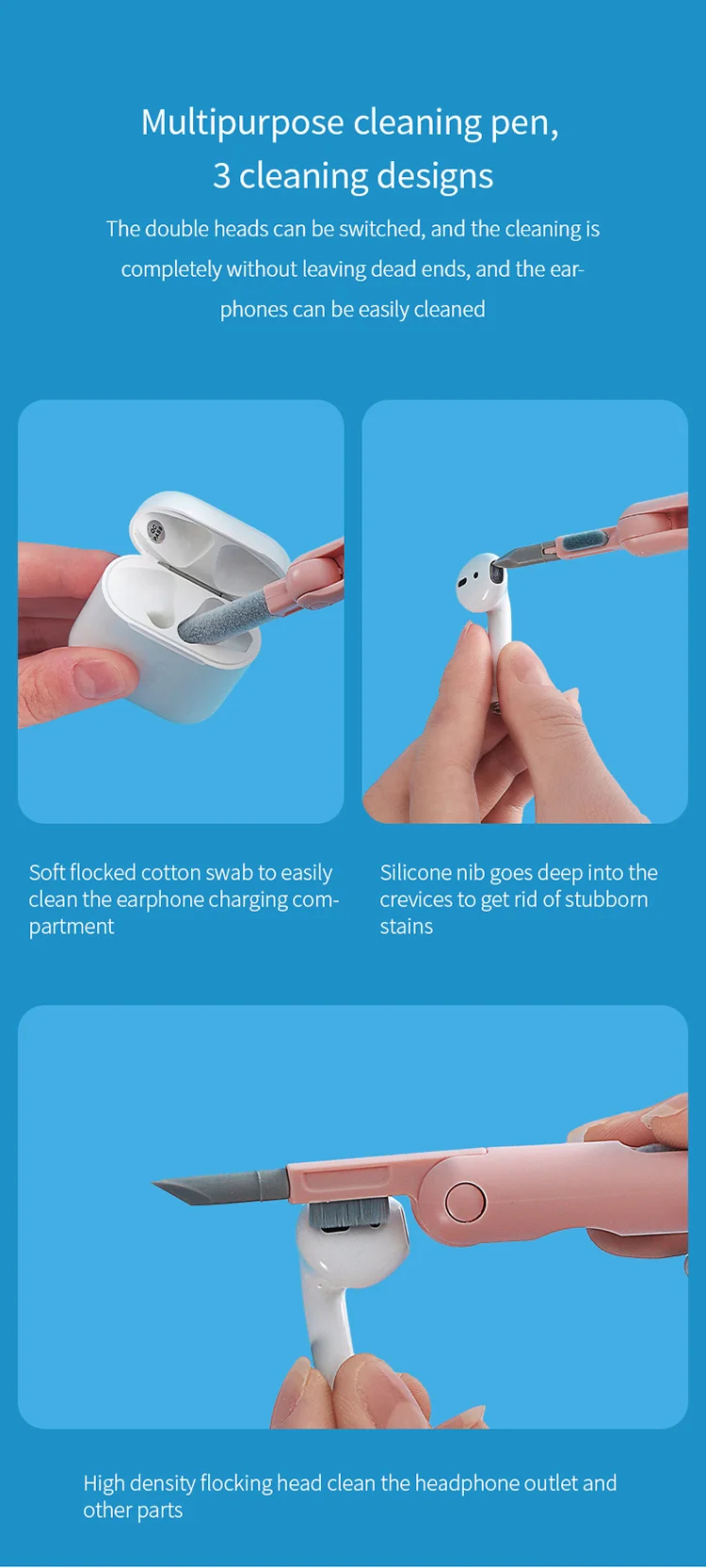 Multipurpose cleaning pen,
3 cleaning designs

The double heads can be switched, and the cleaning is completely without leaving dead ends, and the earphones can be easily cleaned

Soft flocked cotton swab to easily clean the earphone charging compartment

Silicone nib goes deep into the crevices to get rid of stubborn stains

High density flocking head clean the headphone outlet and other parts