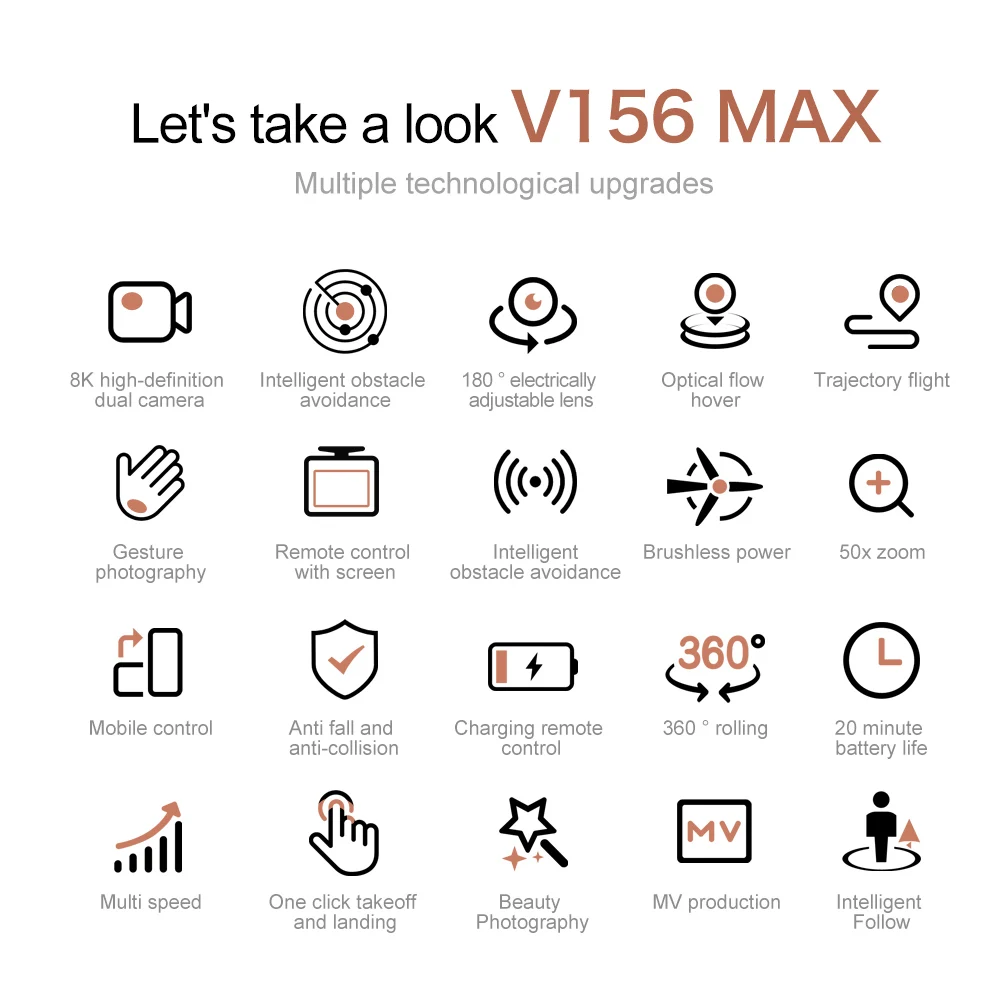 Let's take a look V156 MAX

Multiple technological upgrades

8K high-definition dual camera

Intelligent obstacle avoidance

180 ° electrically adjustable lens

Optical flow hover

Trajectory flight

Gesture photography

Remote control with screen

Intelligent obstacle avoidance

Brushless power

50x zoom

Mobile control

Anti fall and anti-collision

Charging remote control

360°

360 ° rolling

20 minute battery life

Multi speed

One click takeoff and landing

Beauty Photography

MV

MV production

Intelligent Follow