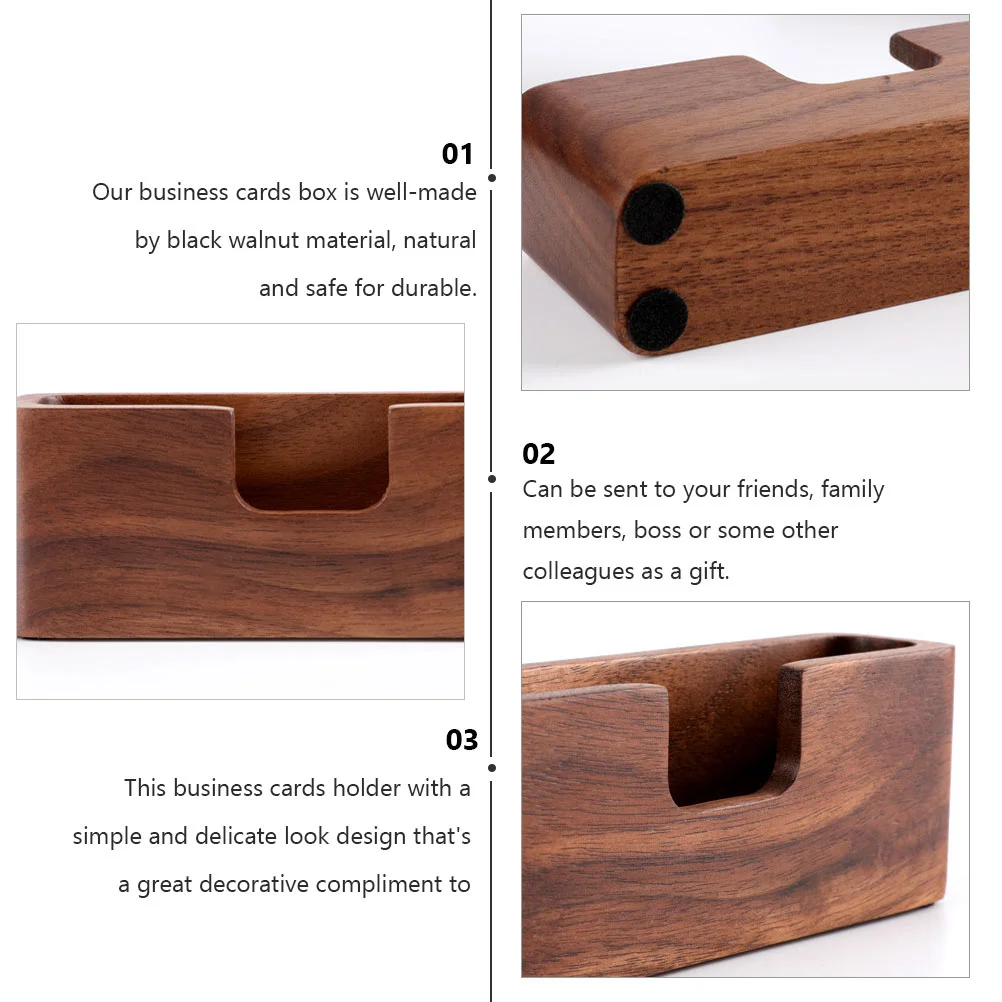 01

Our business cards box is well-made by black walnut material, natural and safe for durable.

02

Can be sent to your friends, family members, boss or some other colleagues as a gift.

03

This business cards holder with a simple and delicate look design that's a great decorative compliment to