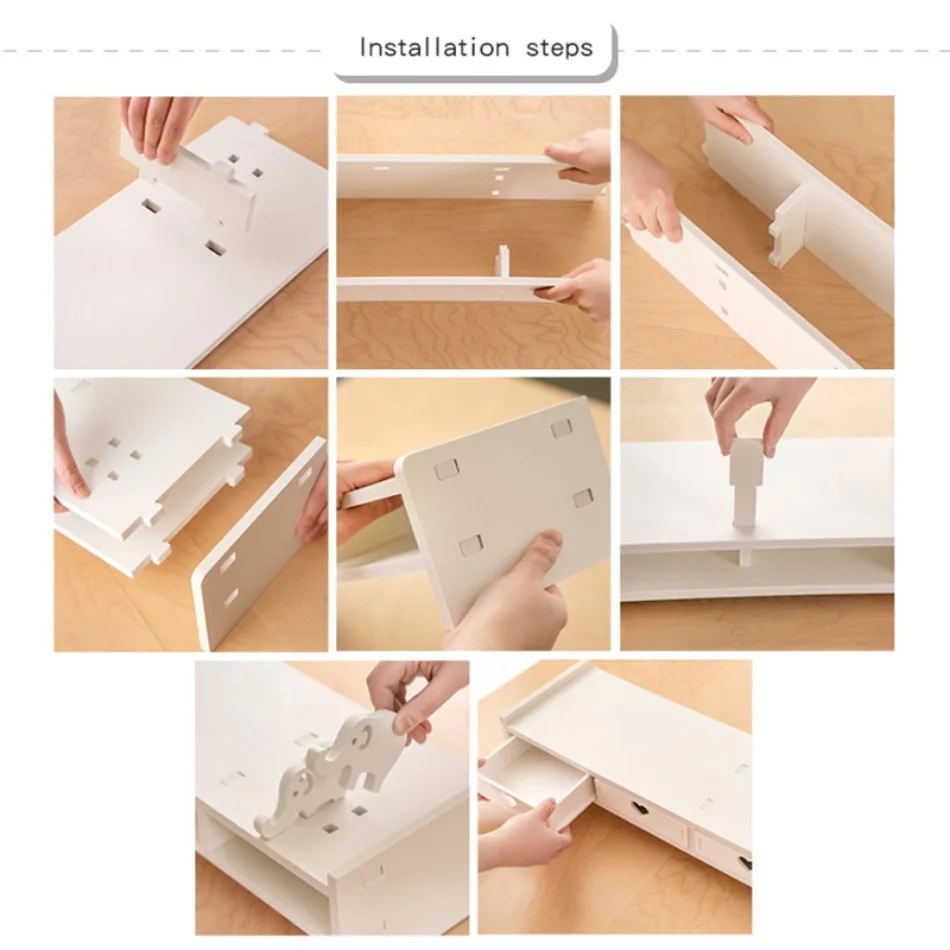 Installation steps