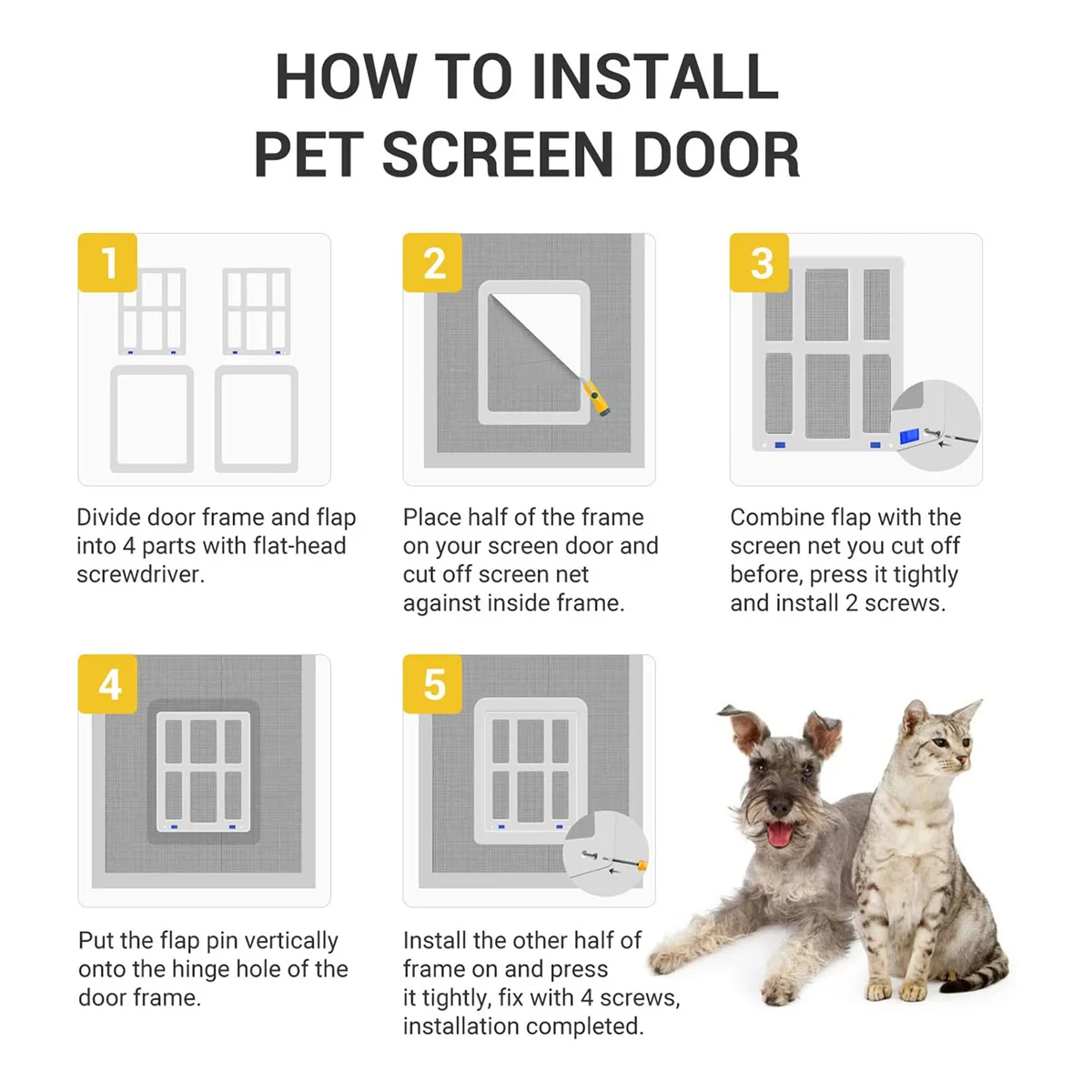 HOW TO INSTALL
PET SCREEN DOOR

1

Divide door frame and flap into 4 parts with flat-head screwdriver.

2

Place half of the frame on your screen door and cut off screen net against inside frame.

3

Combine flap with the screen net you cut off before, press it tightly and install 2 screws.

4

Put the flap pin vertically onto the hinge hole of the door frame.

5

Install the other half of frame on and press it tightly, fix with 4 screws, installation completed.