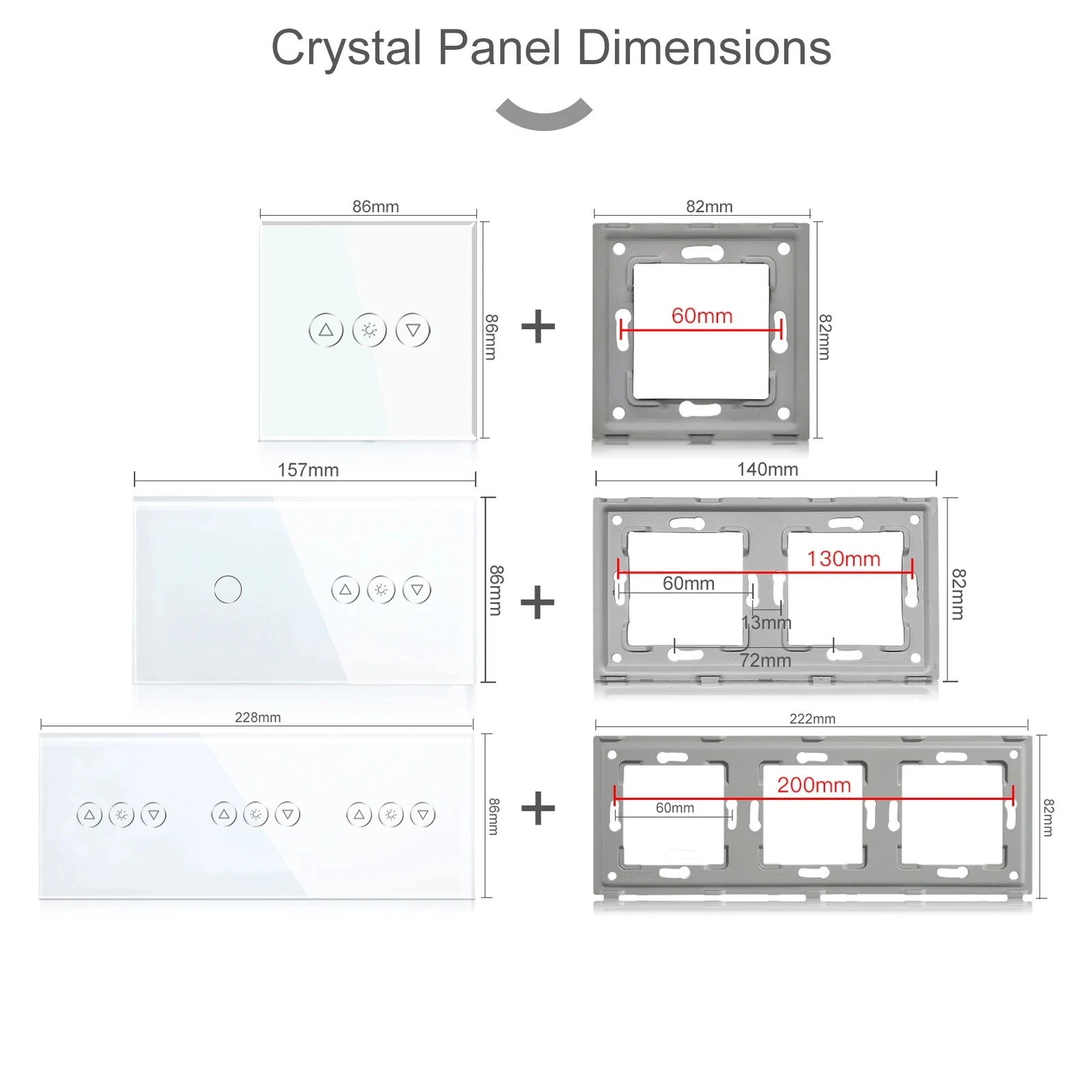 Crystal Panel Dimensions

86mm

86mm

+

82mm

60mm

82mm

157mm

86mm

+

140mm

130mm

60mm

13mm

72mm

82mm

228mm

86mm

+

222mm

200mm

60mm

82mm