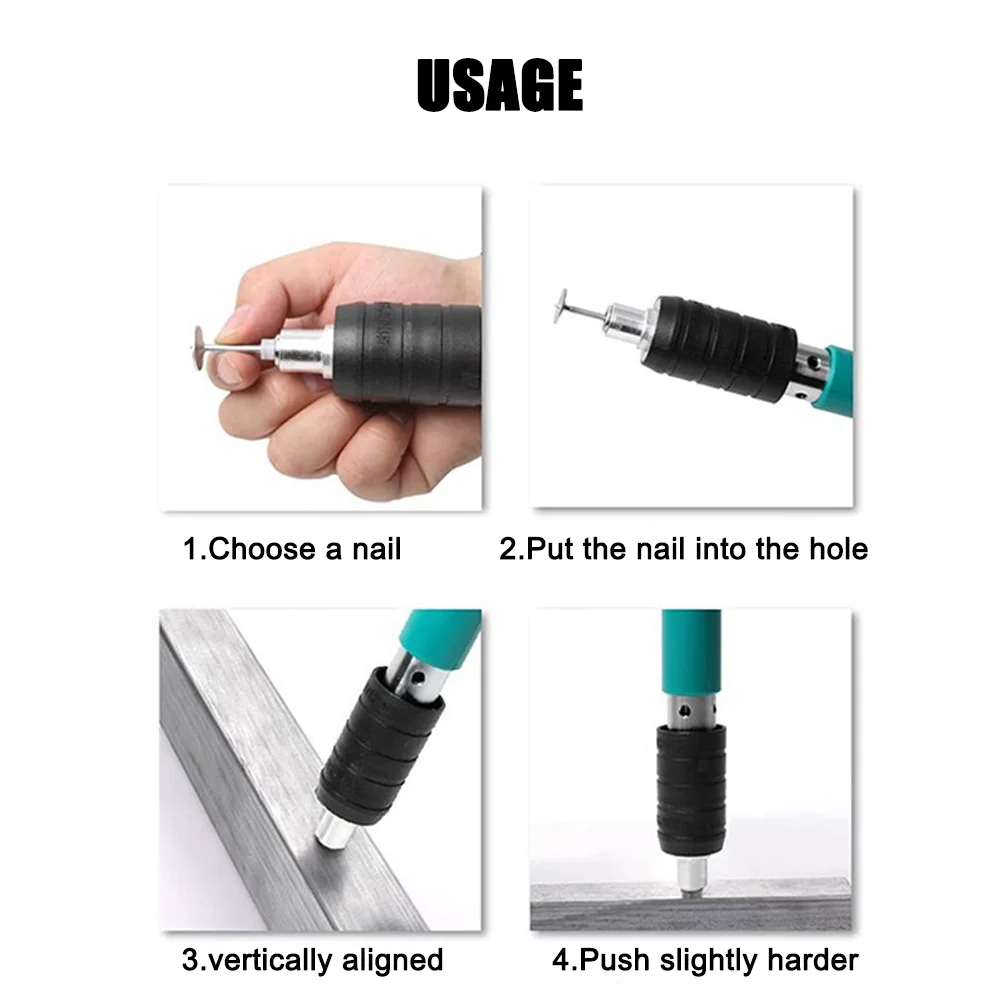 USAGE

1.Choose a nail

2.Put the nail into the hole

3.vertically aligned

4.Push slightly harder