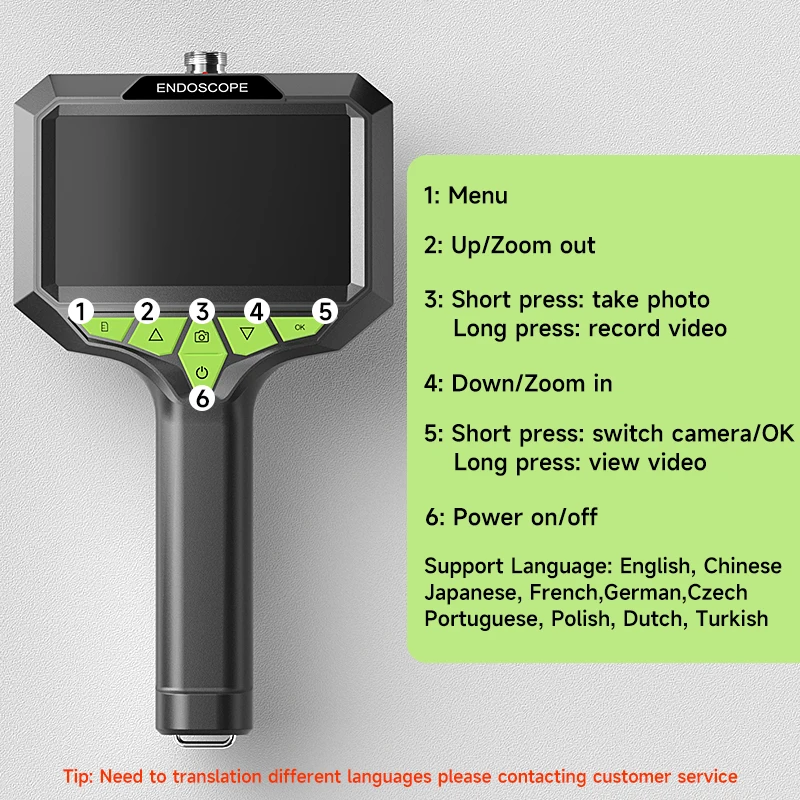 ENDOSCOPE

1 2 3 4 5

OK

6

1: Menu

2: Up/Zoom out

3: Short press: take photo
Long press: record video

4: Down/Zoom in

5: Short press: switch camera/OK
Long press: view video

6: Power on/off

Support Language: English, Chinese Japanese, French,German,Czech Portuguese, Polish, Dutch, Turkish

Tip: Need to translation different languages please contacting customer service