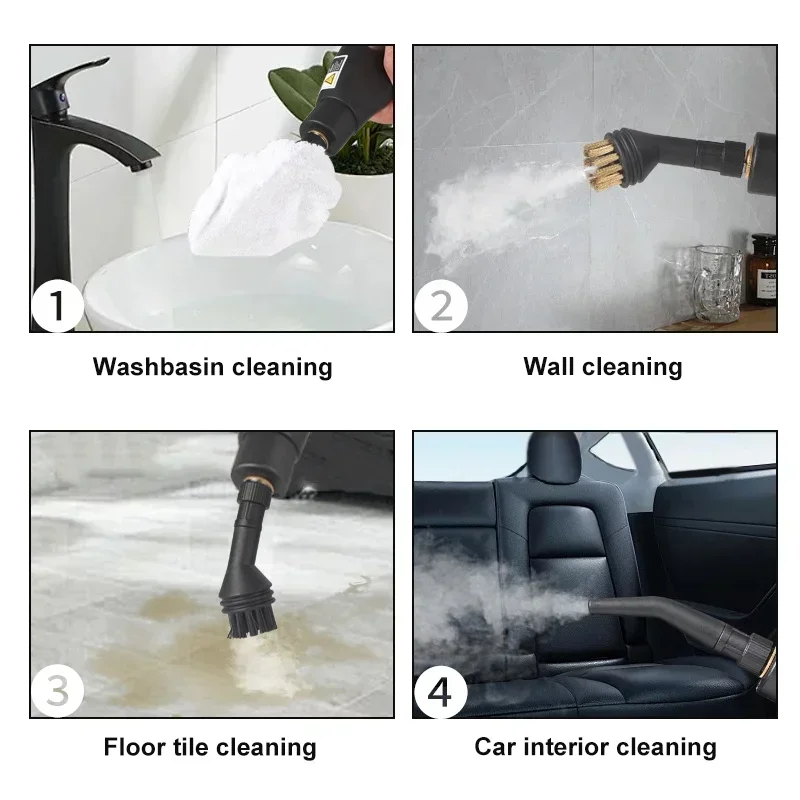 1

Washbasin cleaning

2

Wall cleaning

3

Floor tile cleaning

4

Car interior cleaning