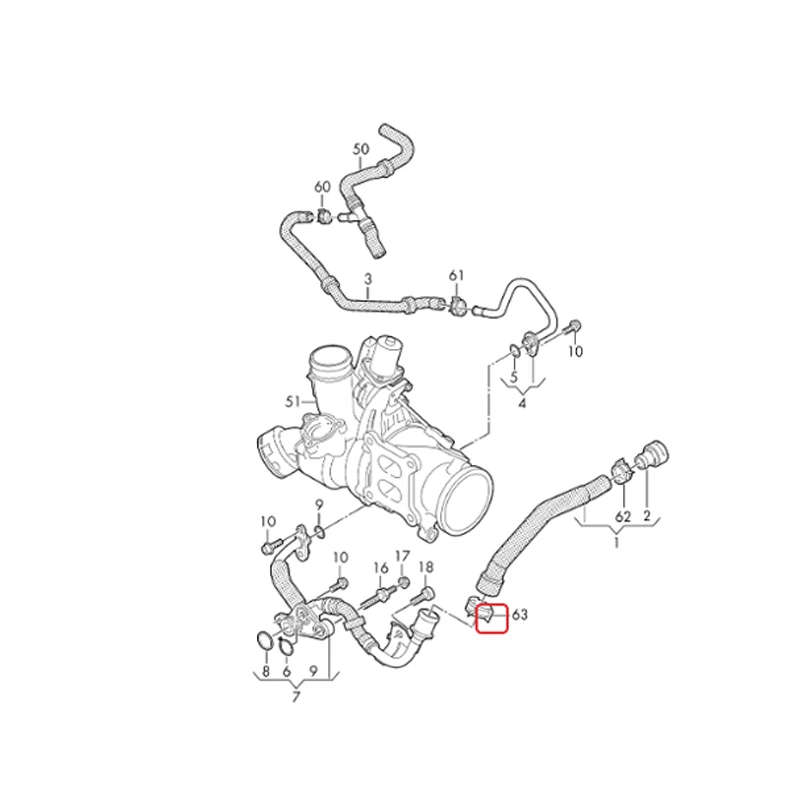 50
60
3
61
10
5
4
51
62
2
1
10
9
10
16
17
18
63
8
6
9
7