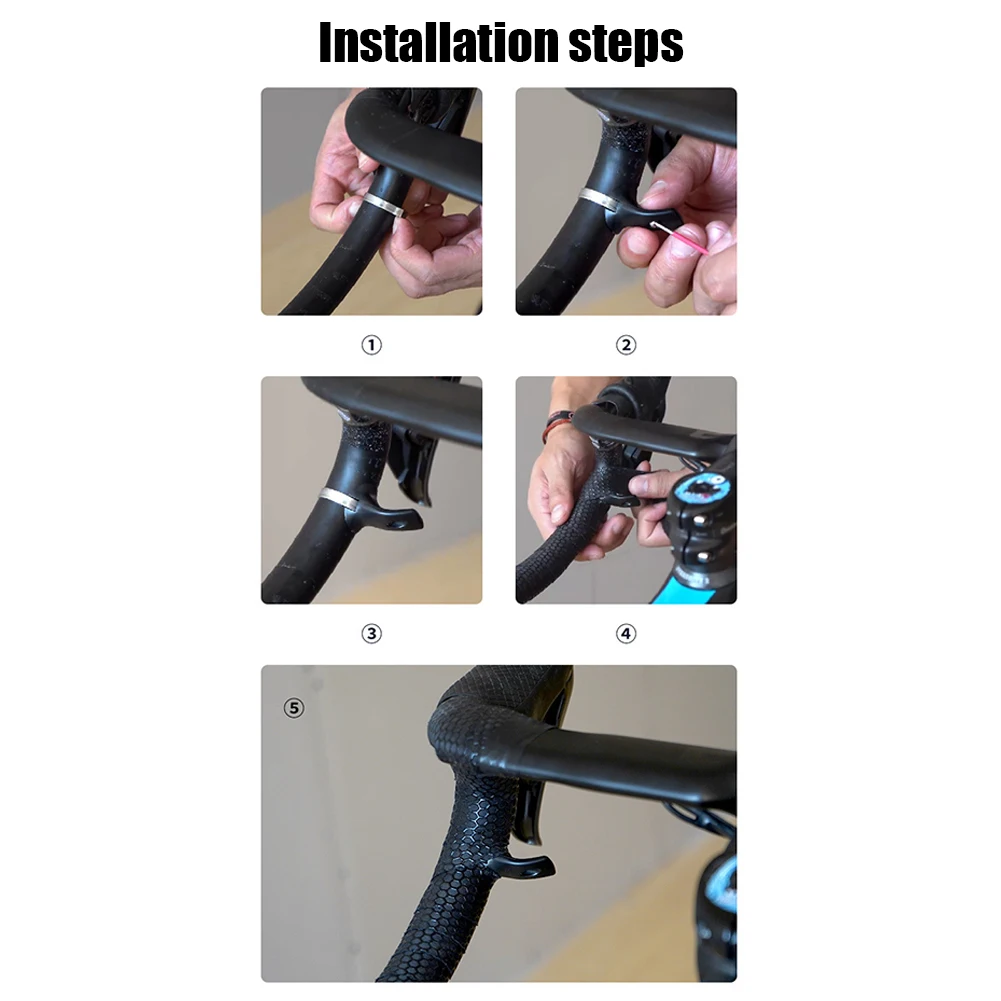 Installation steps

①

②

③

④

⑤