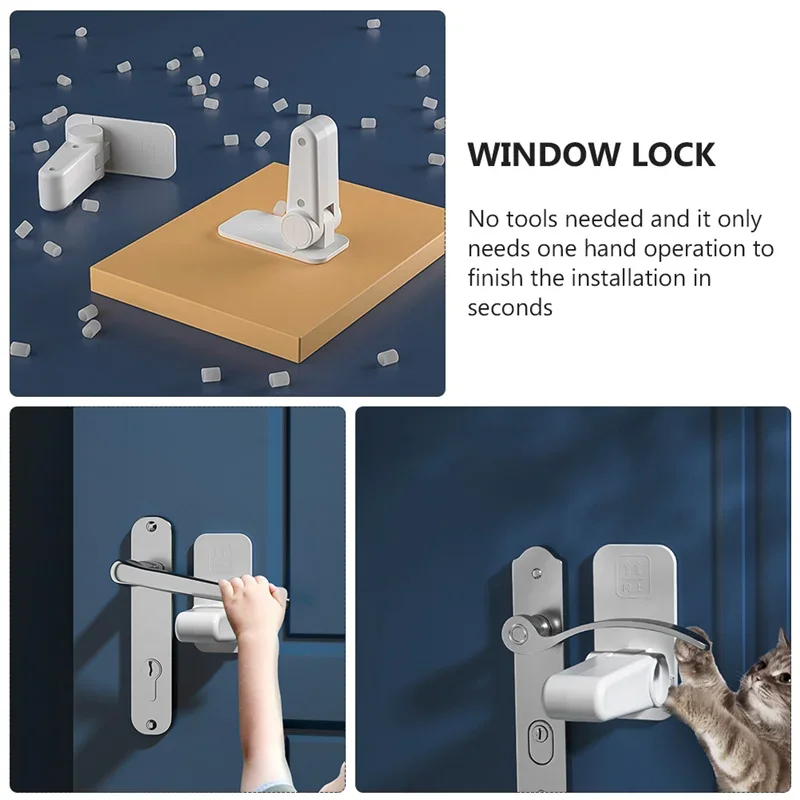 WINDOW LOCK

No tools needed and it only needs one hand operation to finish the installation in seconds