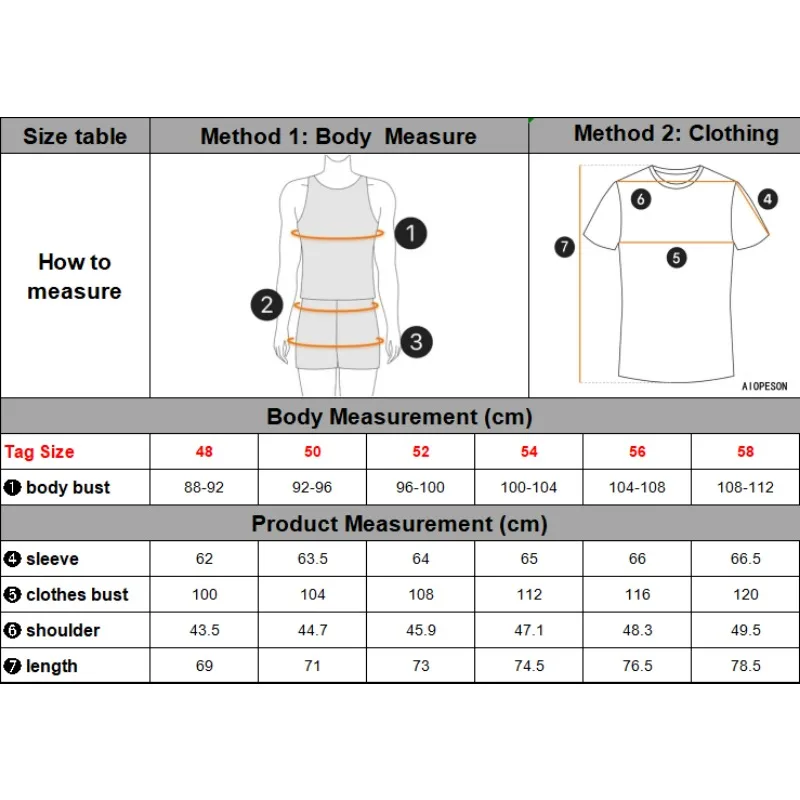 | Size table | Method 1: Body Measure | Method 2: Clothing |
|---|---|---|
| How to measure | 1 2 3 | 6 4 7 5 AIOPESON |

Body Measurement (cm)

| Tag Size | 48 | 50 | 52 | 54 | 56 | 58 |
|---|---|---|---|---|---|---|
| ❶ body bust | 88-92 | 92-96 | 96-100 | 100-104 | 104-108 | 108-112 |

Product Measurement (cm)

| | | | | | | |
|---|---|---|---|---|---|---|
| ❹ sleeve | 62 | 63.5 | 64 | 65 | 66 | 66.5 |
| ❺ clothes bust | 100 | 104 | 108 | 112 | 116 | 120 |
| ❻ shoulder | 43.5 | 44.7 | 45.9 | 47.1 | 48.3 | 49.5 |
| ❼ length | 69 | 71 | 73 | 74.5 | 76.5 | 78.5 |