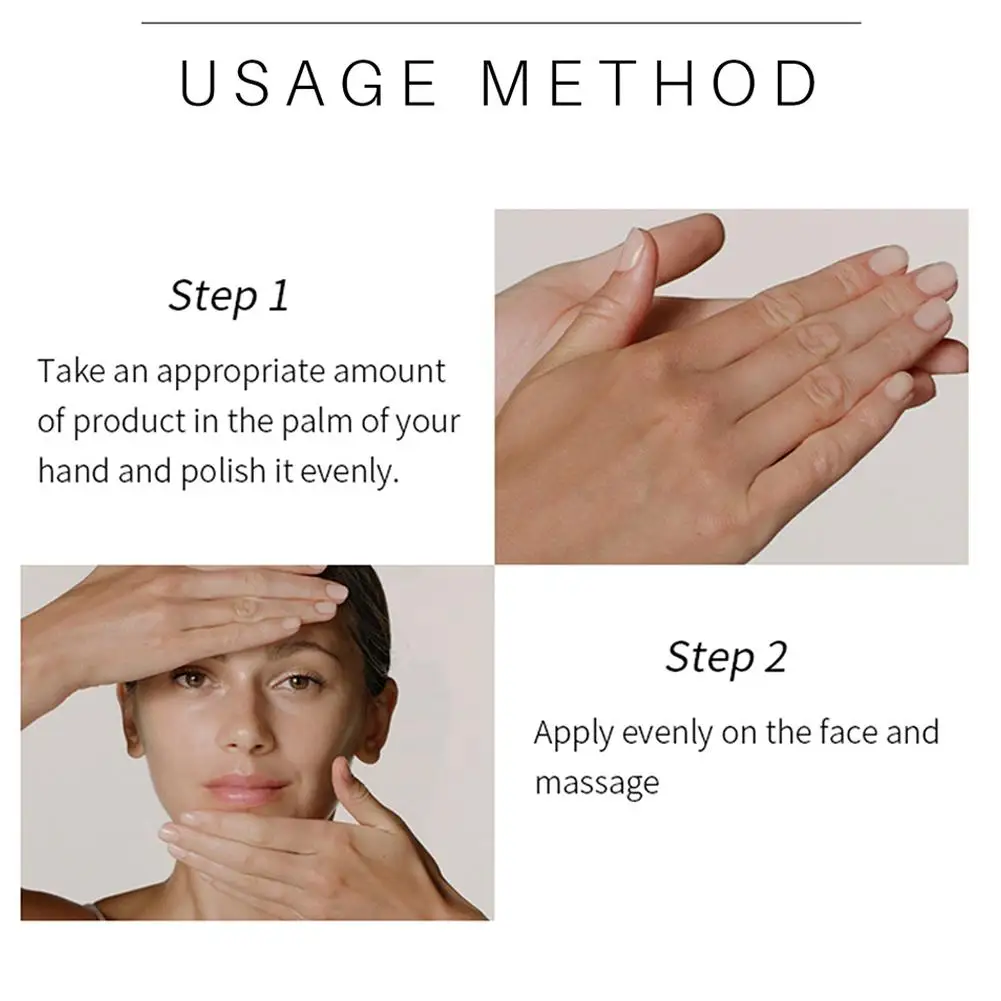 USAGE METHOD

Step 1

Take an appropriate amount of product in the palm of your hand and polish it evenly.

Step 2

Apply evenly on the face and massage