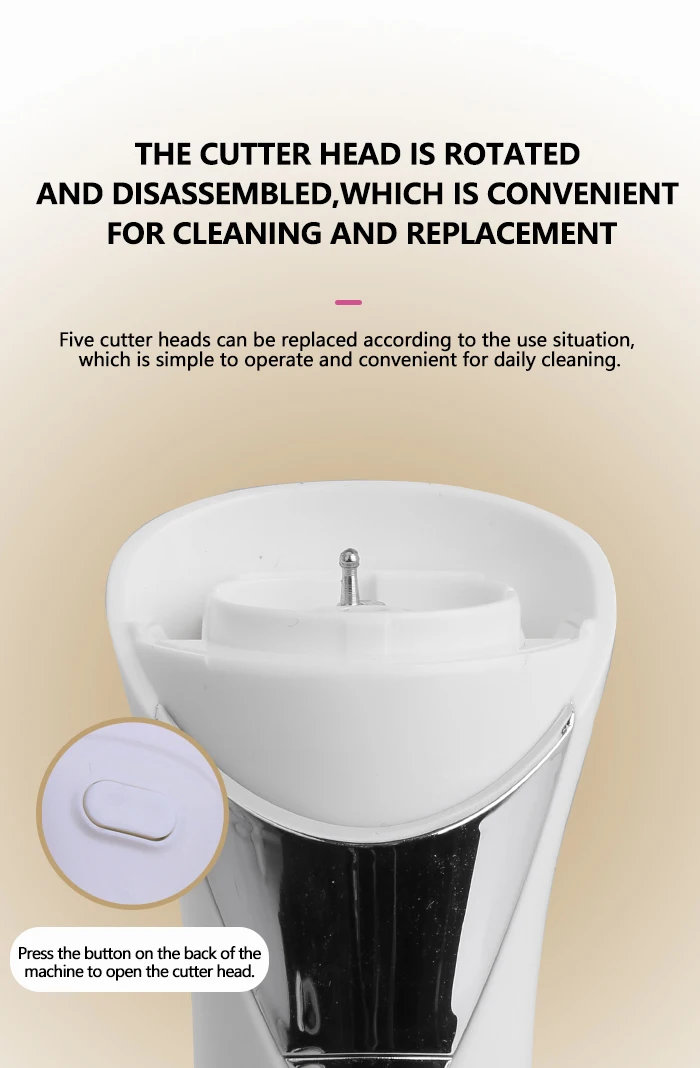 THE CUTTER HEAD IS ROTATED AND DISASSEMBLED,WHICH IS CONVENIENT FOR CLEANING AND REPLACEMENT

Five cutter heads can be replaced according to the use situation, which is simple to operate and convenient for daily cleaning.

Press the button on the back of the machine to open the cutter head.