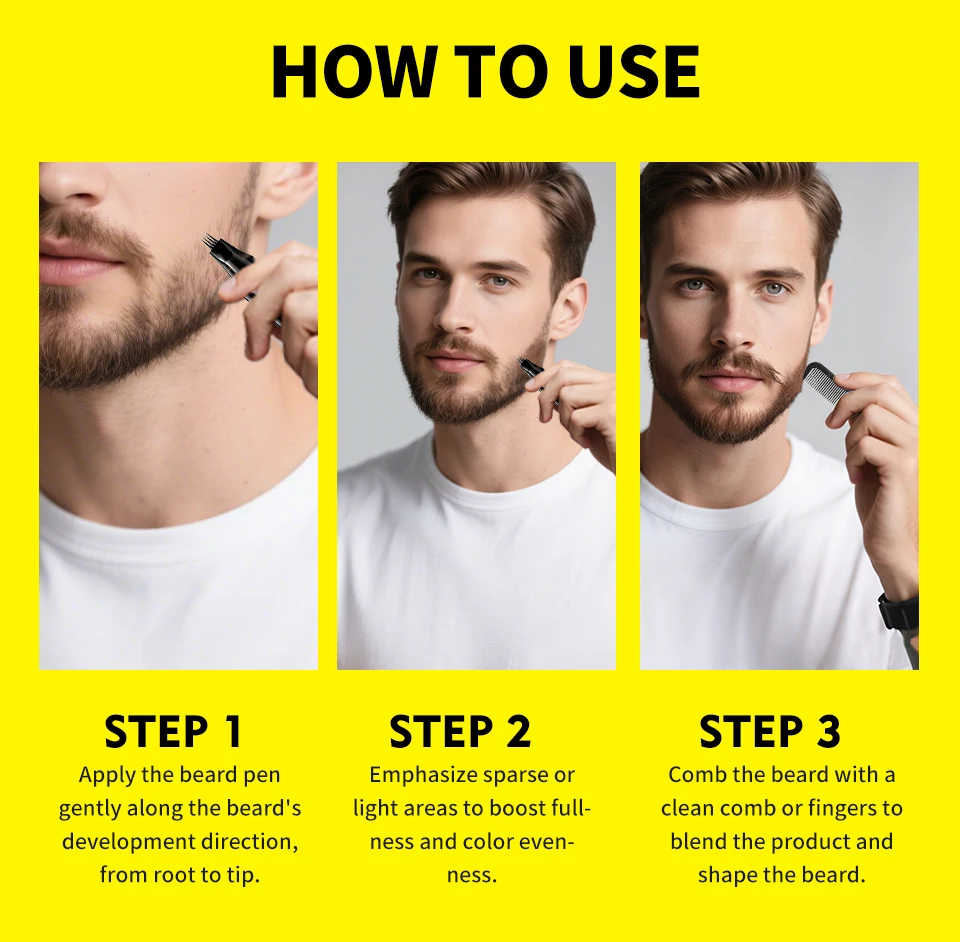 HOW TO USE

STEP 1
Apply the beard pen gently along the beard's development direction, from root to tip.

STEP 2
Emphasize sparse or light areas to boost fullness and color evenness.

STEP 3
Comb the beard with a clean comb or fingers to blend the product and shape the beard.