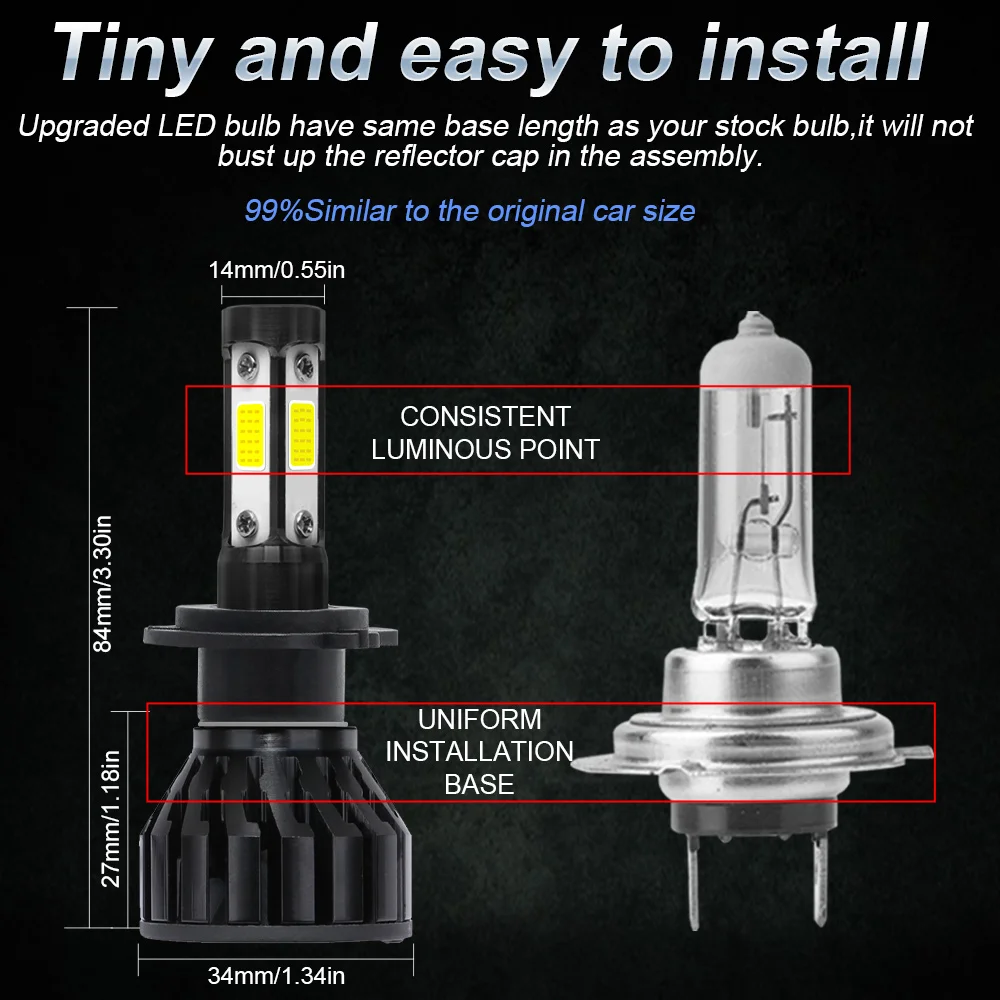 Tiny and easy to install

Upgraded LED bulb have same base length as your stock bulb,it will not bust up the reflector cap in the assembly.

99%Similar to the original car size

14mm/0.55in

CONSISTENT
LUMINOUS POINT

84mm/3.30in

UNIFORM
INSTALLATION
BASE

27mm/1.18in

34mm/1.34in