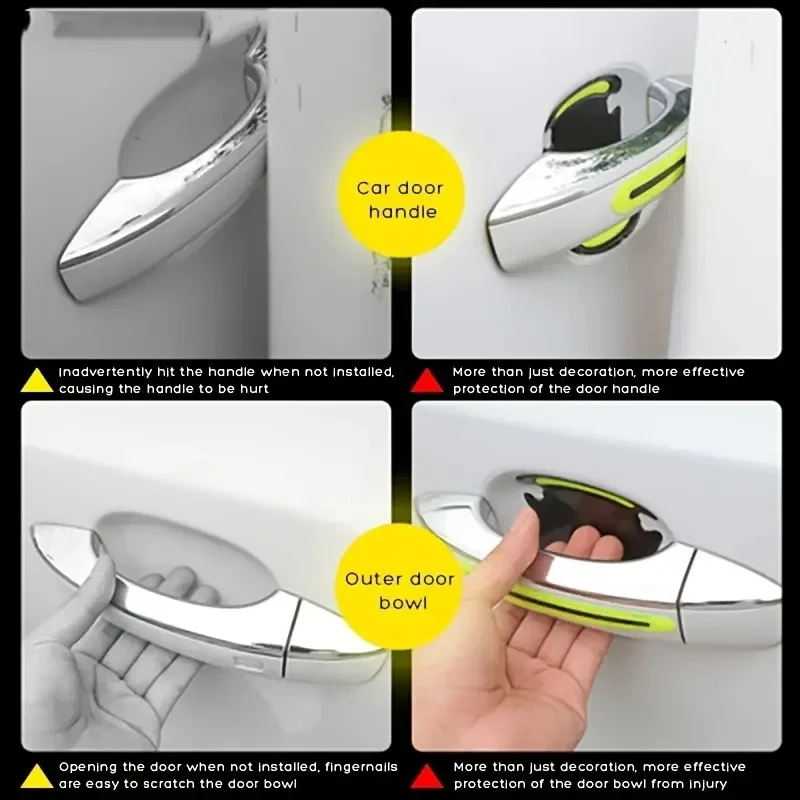 Car door handle

Inadvertently hit the handle when not installed, causing the handle to be hurt

More than just decoration, more effective protection of the door handle

Outer door bowl

Opening the door when not installed, fingernails are easy to scratch the door bowl

More than just decoration, more effective protection of the door bowl from injury